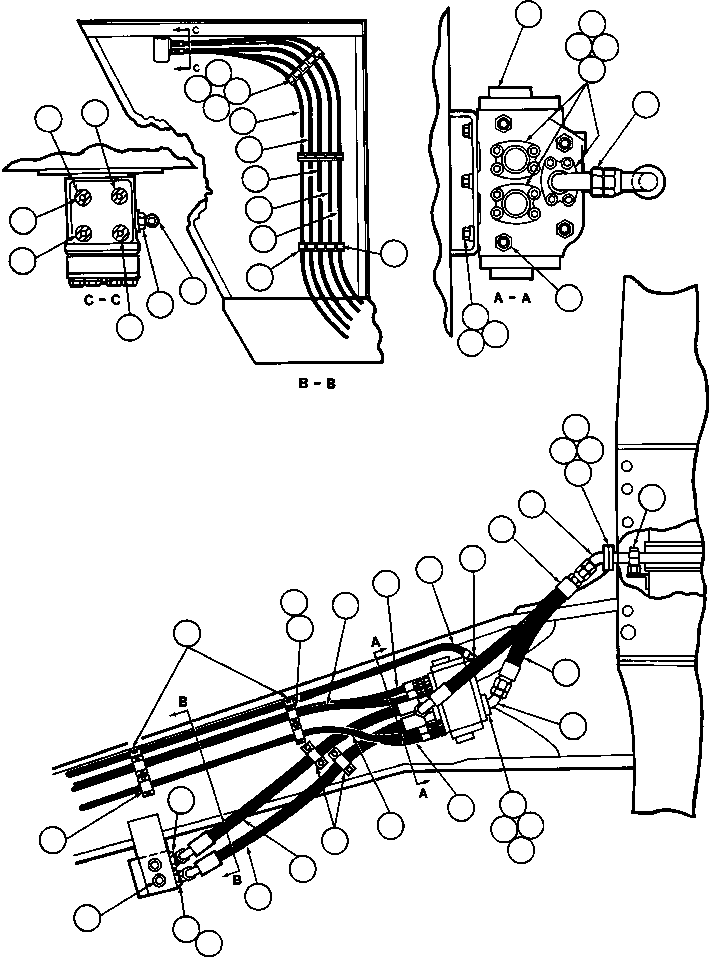 C
C
C - C
B - B
A - A
A
A
B
B