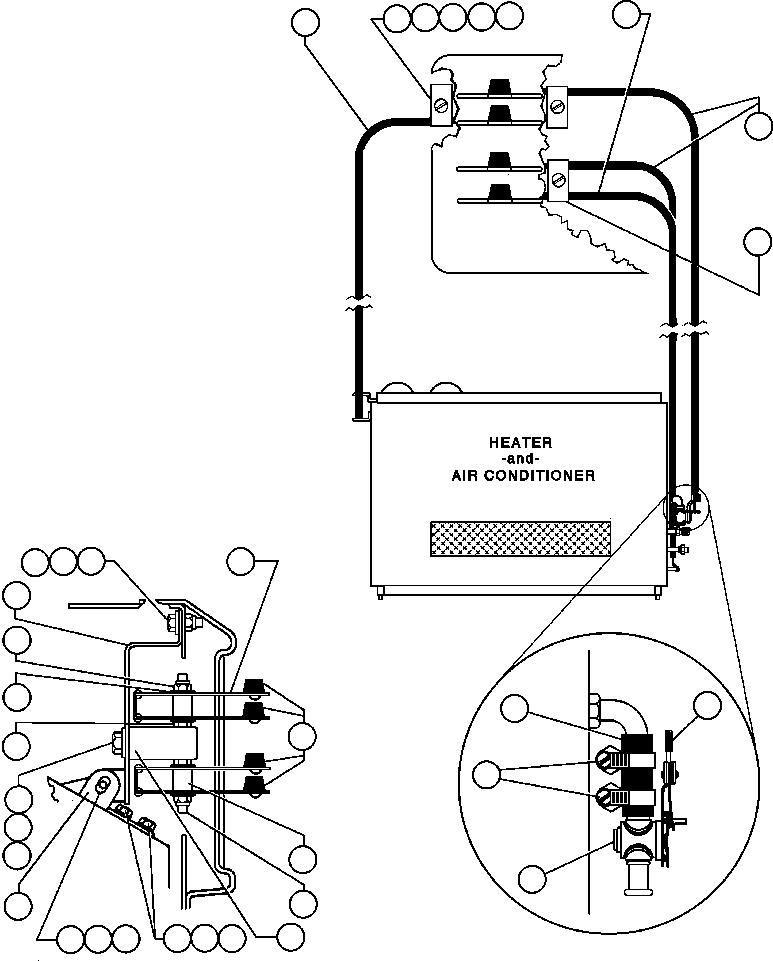 HEATER
-and-
AIR CONDITIONER