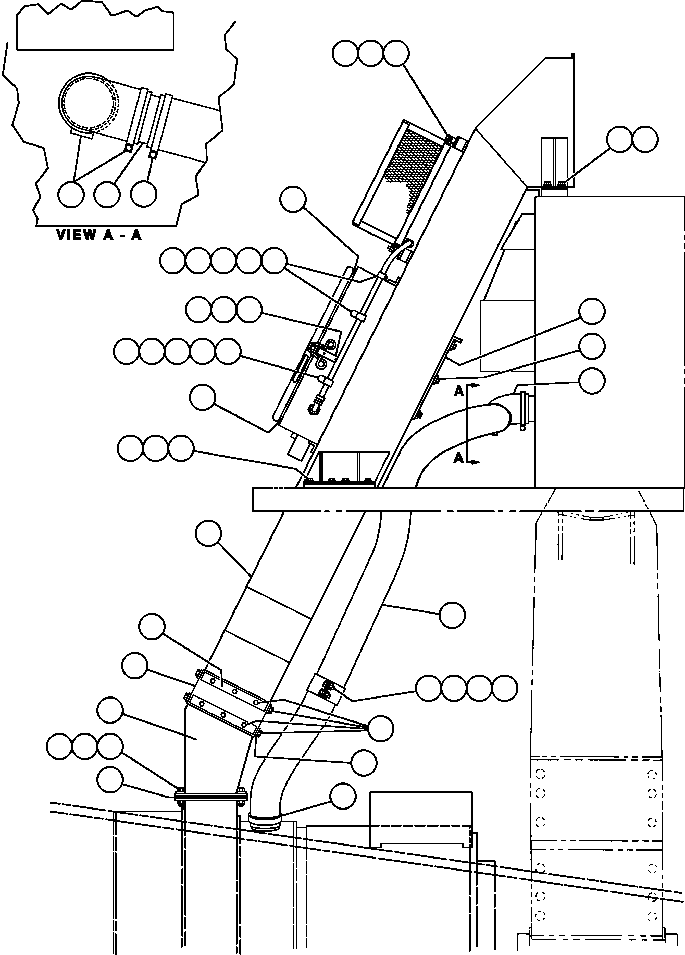 VIEW A - A

A

A