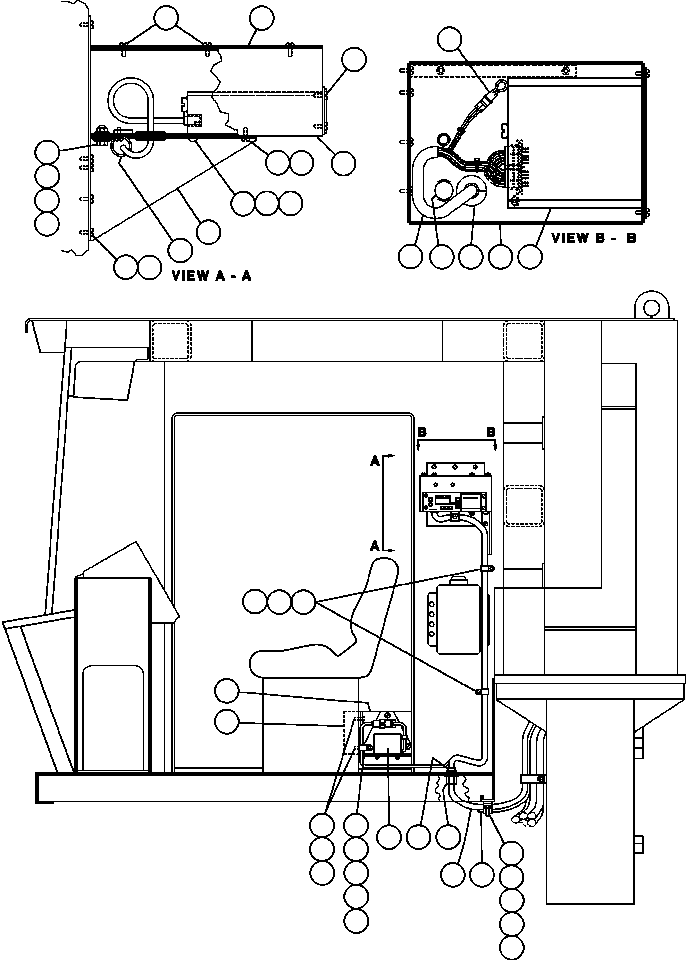 VIEW A - A

VIEW B - B

B B

A

A