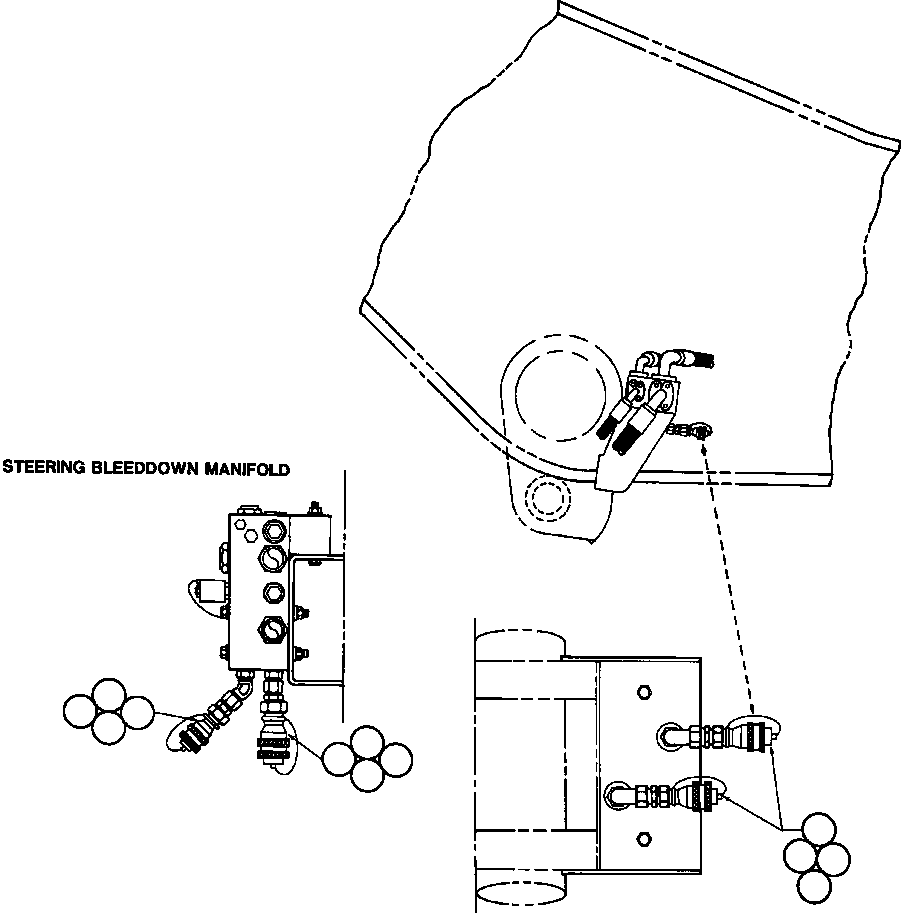 STEERING BLEEDDOWN MANIFOLD