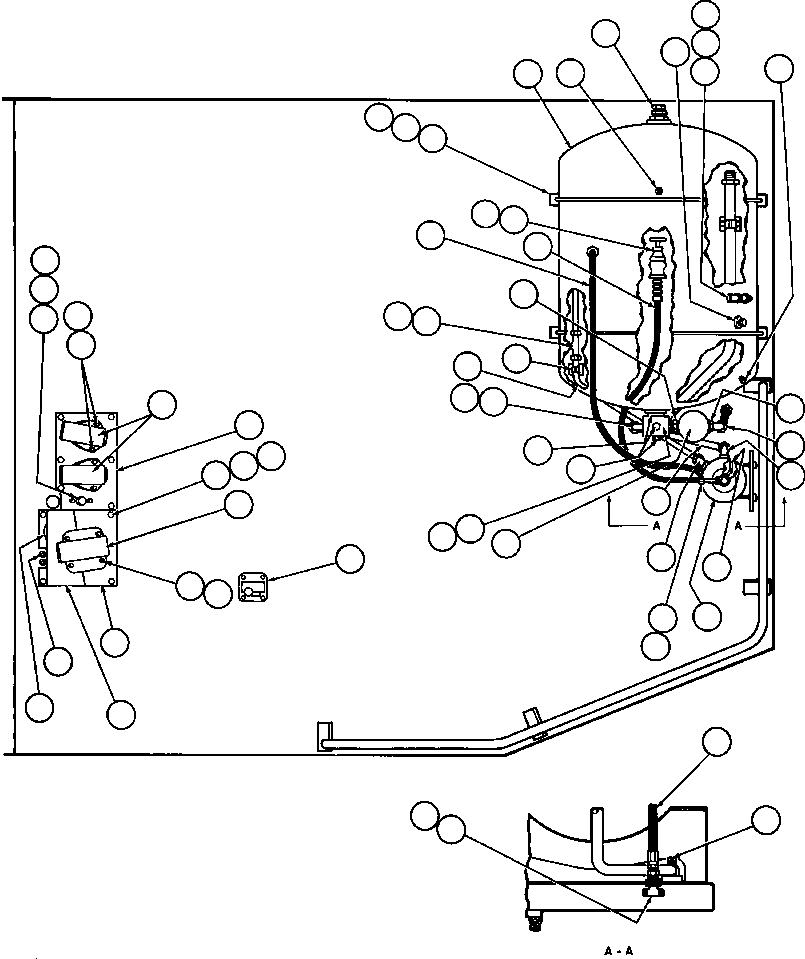 A
A
A - A