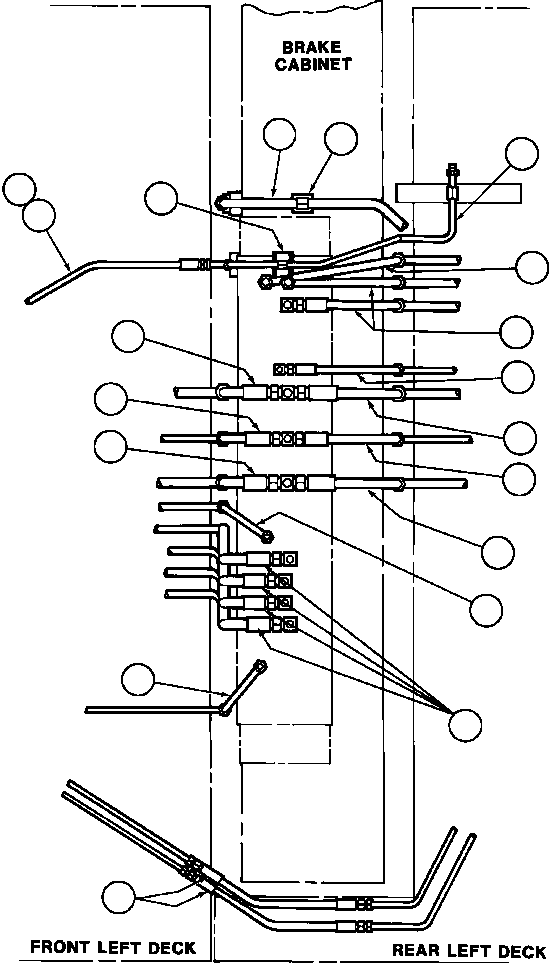 BRAKE CABINET

FRONT LEFT DECK

REAR LEFT DECK