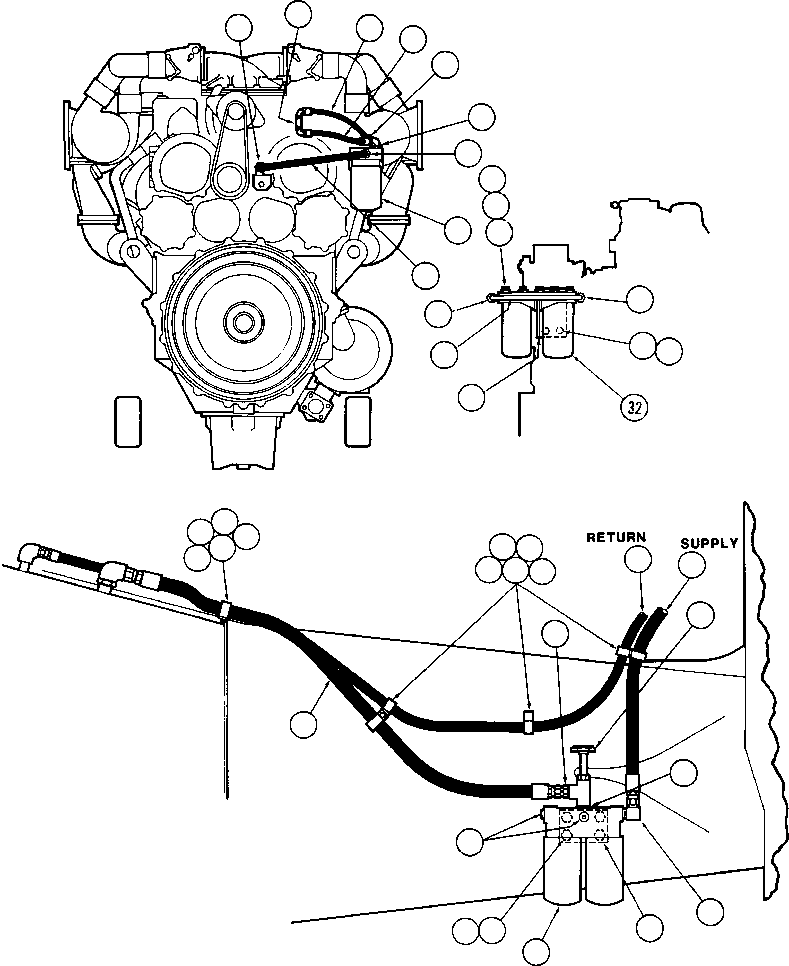 32

RETURN
SUPPLY