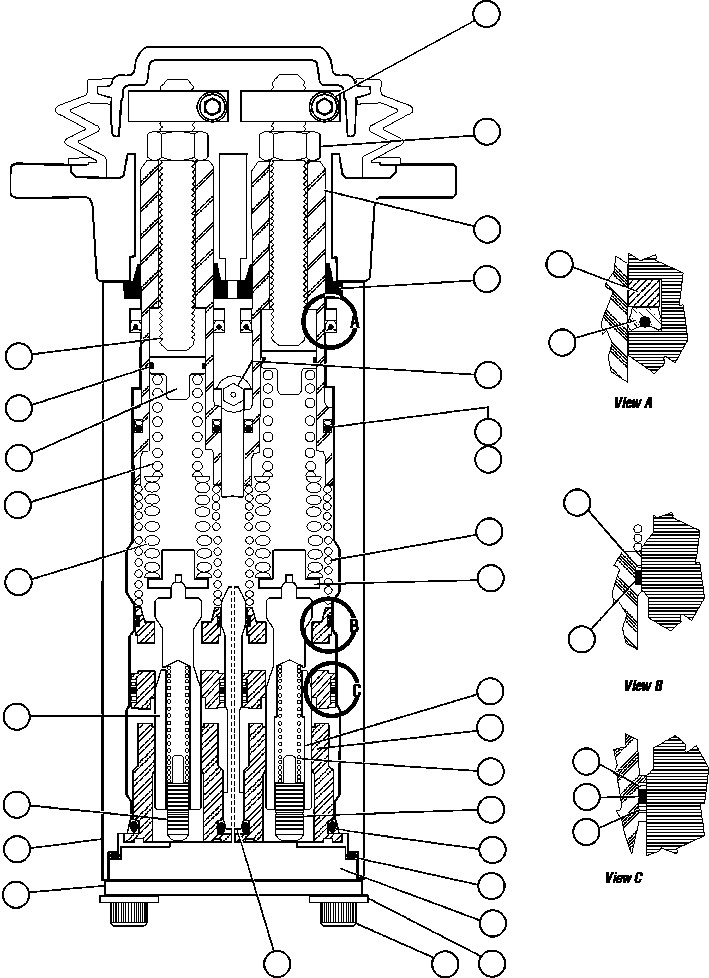 A

B

C

View A

View B

View C