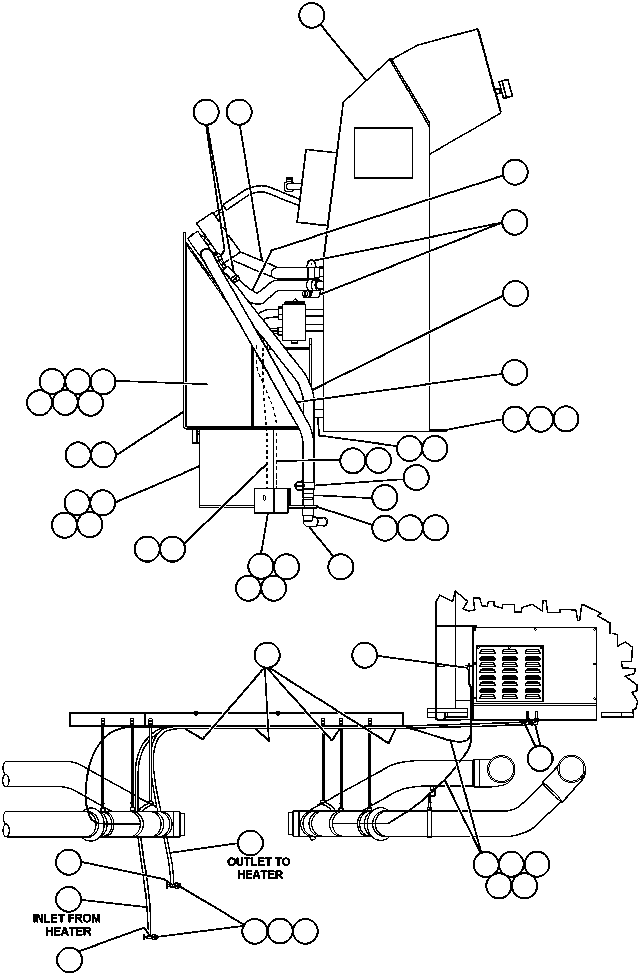 OUTLET TO HEATER

INLET FROM HEATER