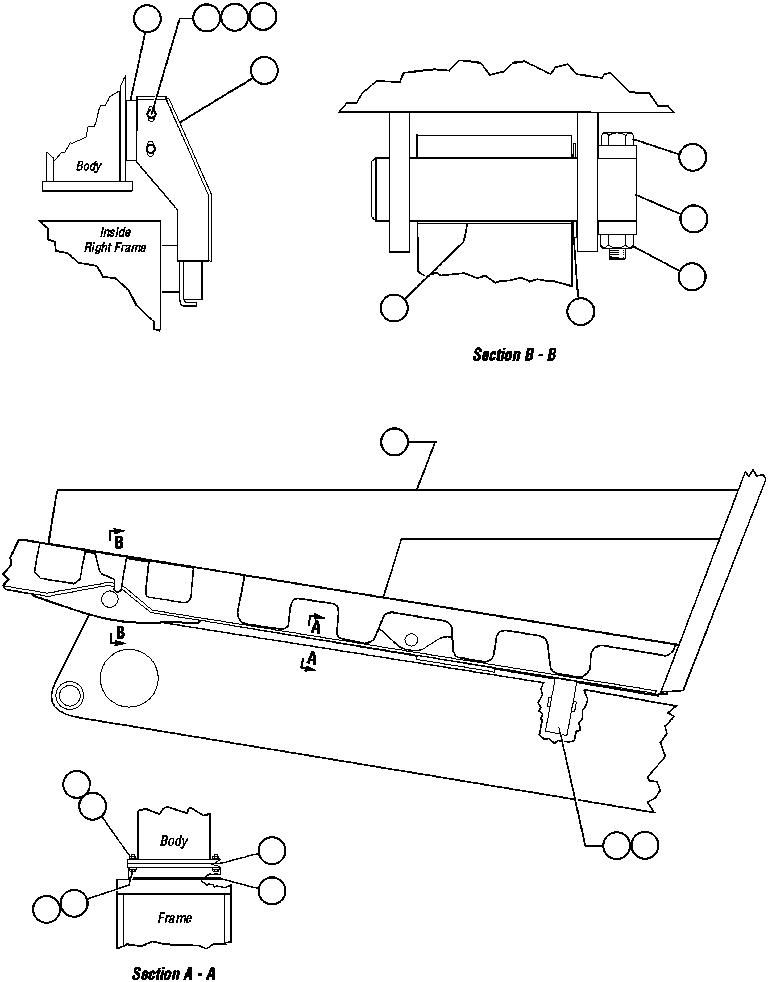 Body

Inside Right Frame

Section B - B

B

B

A

A

Body

Frame

Section A - A