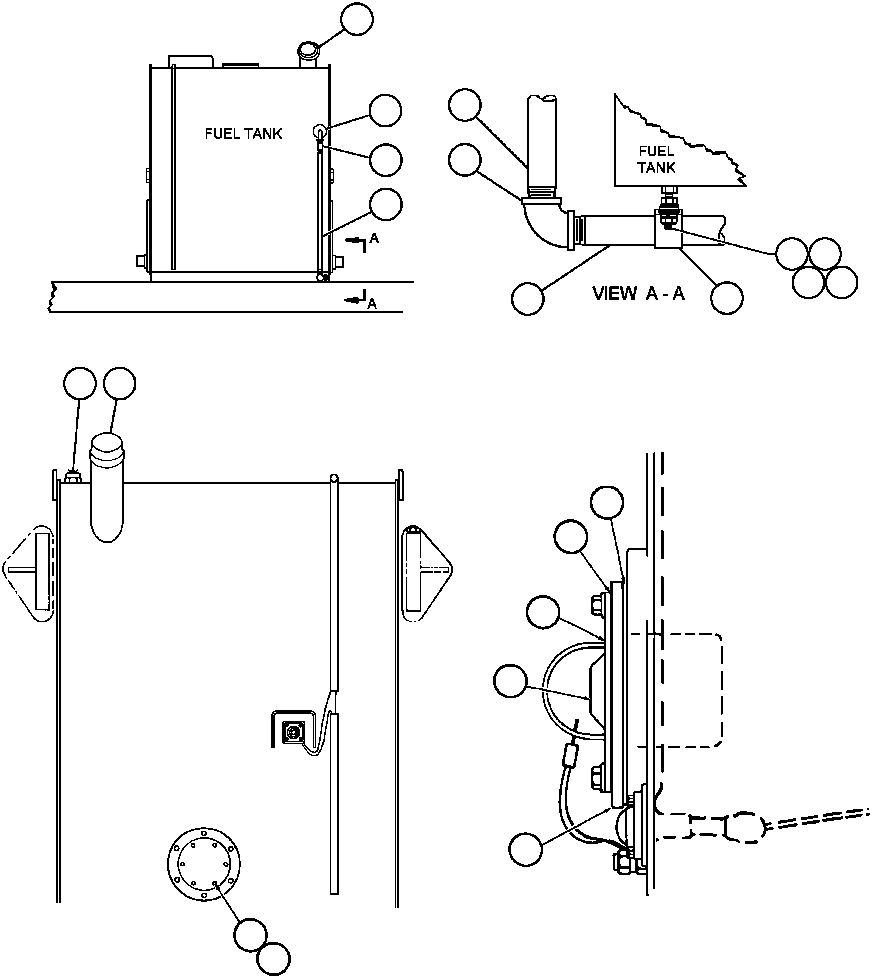 FUEL TANK

A

A

FUEL TANK

VIEW A - A