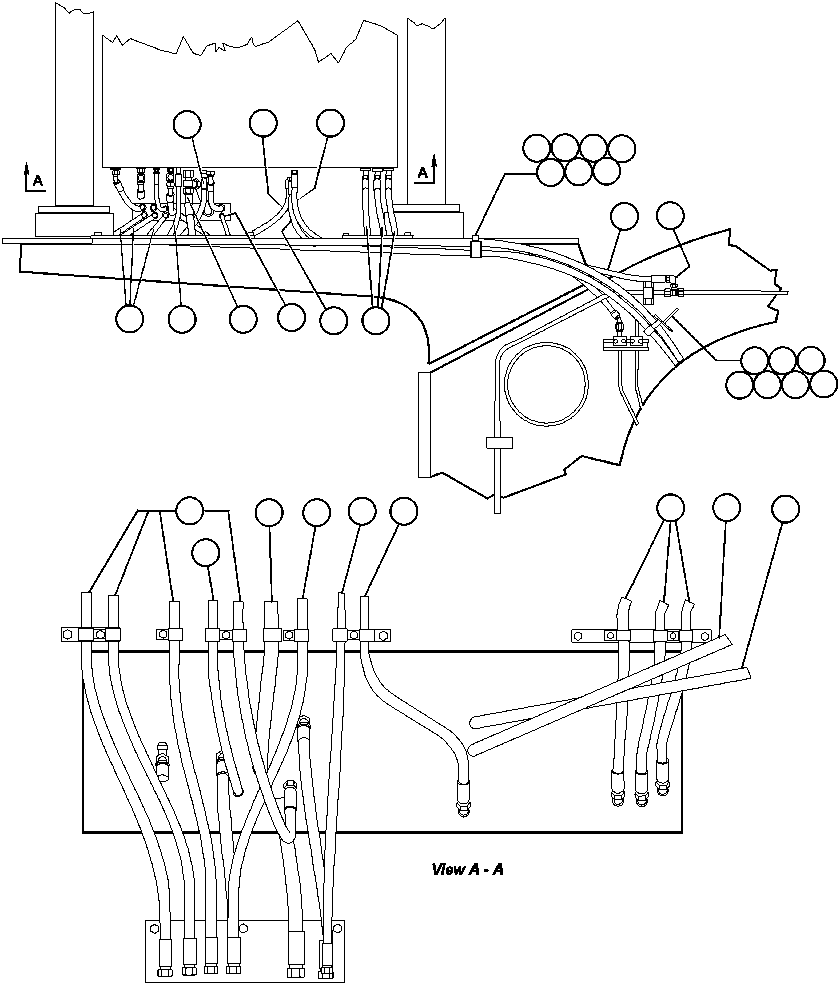 A
A
View A - A