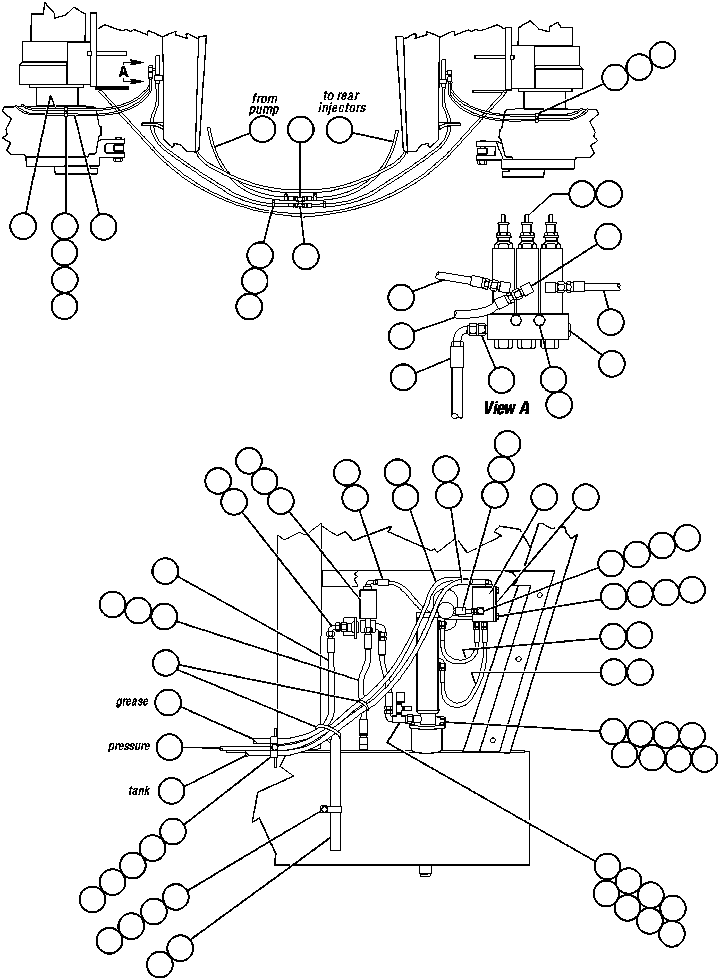 A

from pump

to rear injectors

View A

grease

pressure

tank