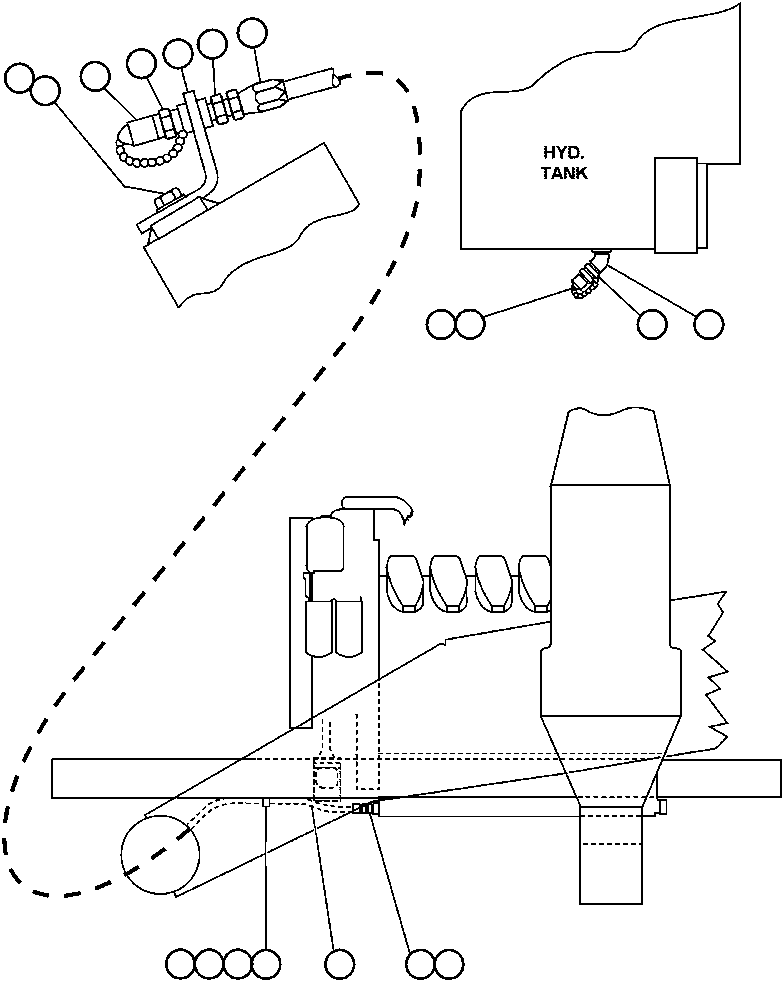 HYD.
TANK