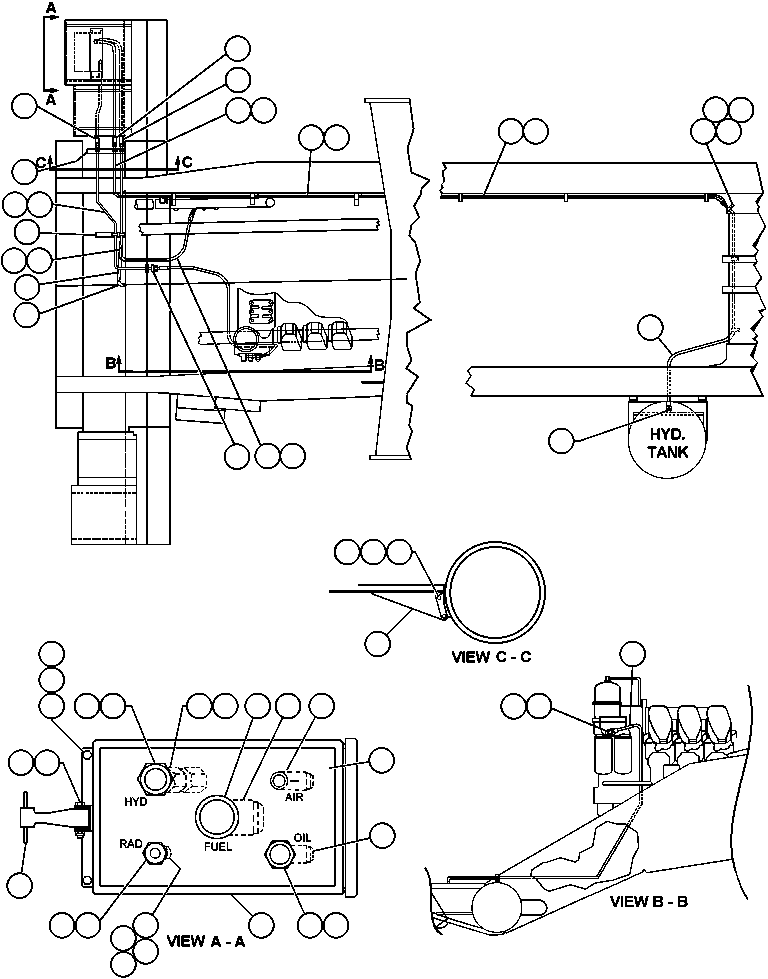 A
A
C
C
B
B
HYD. TANK
VIEW C - C
HYD
AIR
FUEL
RAD
OIL
VIEW A - A
VIEW B - B