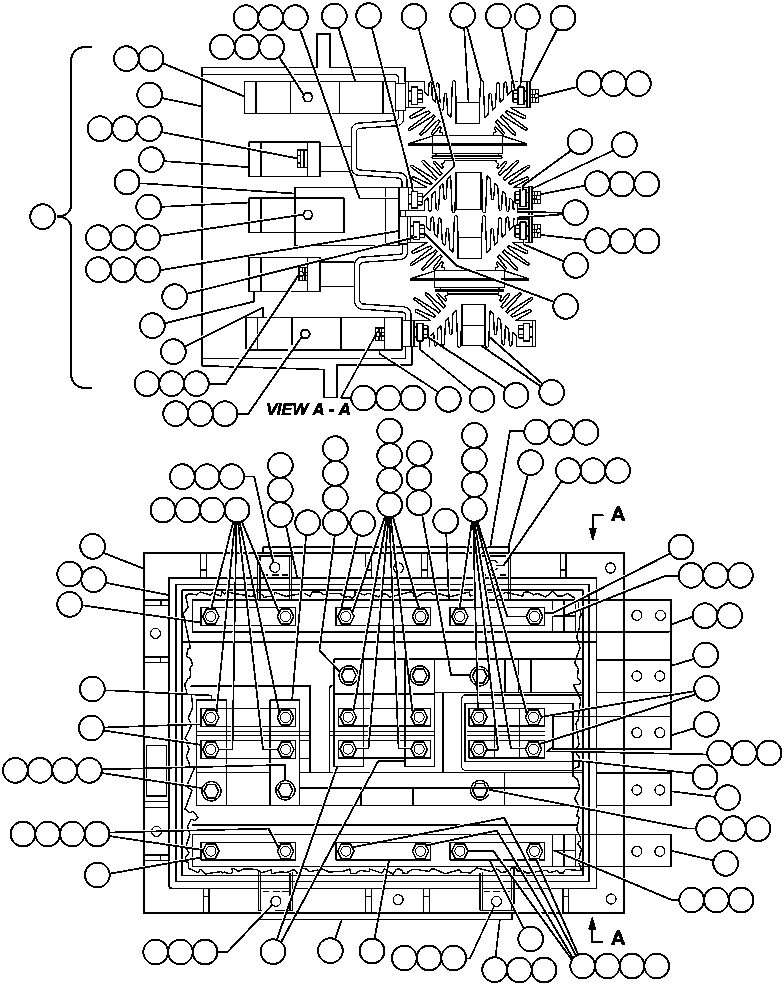 VIEW A - A

A

A