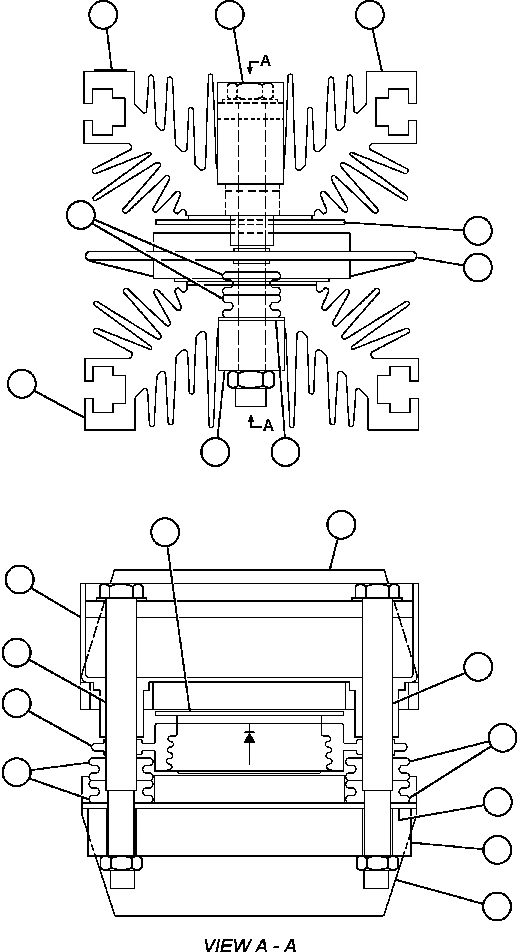 A

A

VIEW A - A