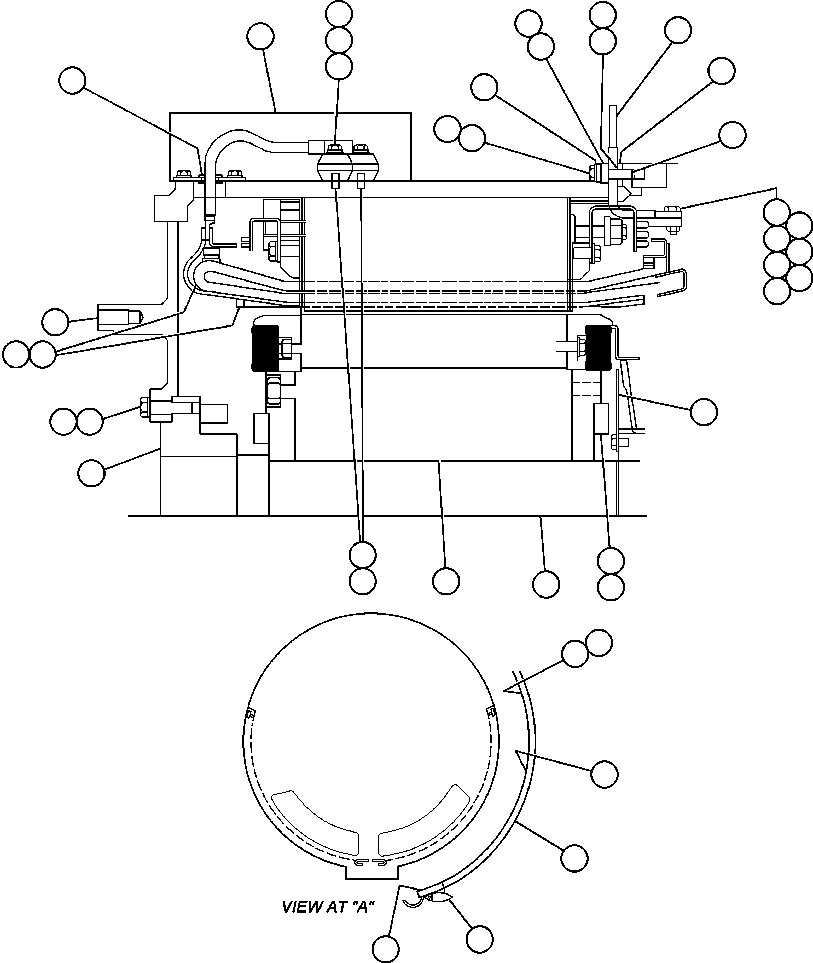 VIEW AT "A"