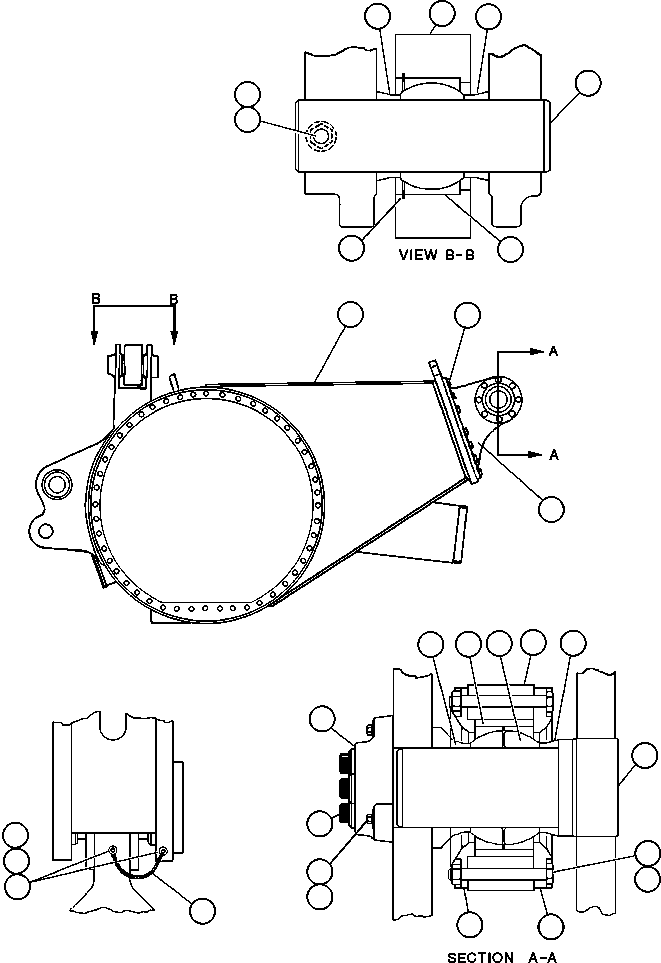 VIEW B-B

B B

A

A

SECTION A-A