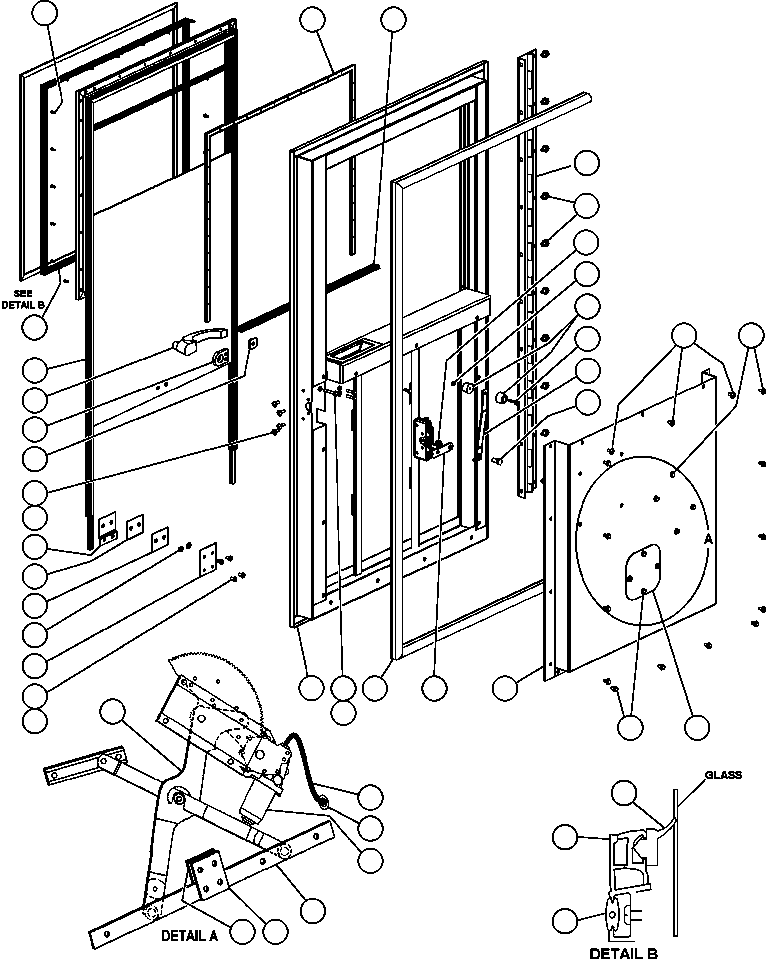 SEE DETAIL B

A

DETAIL A

GLASS

DETAIL B