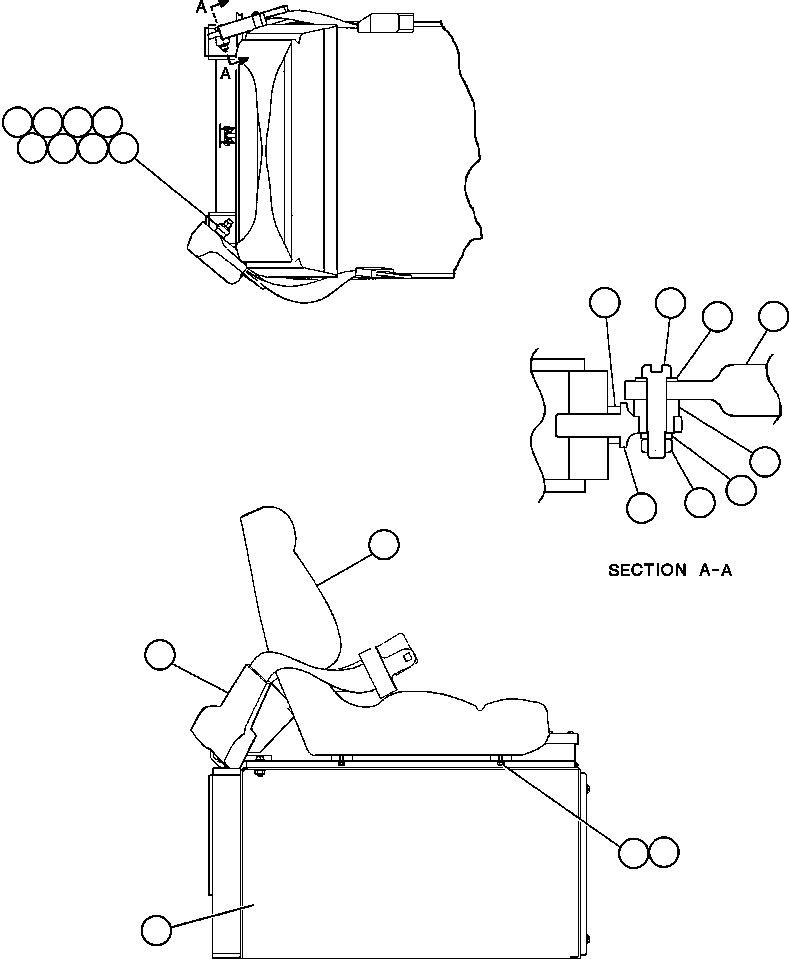 A
A
SECTION A-A