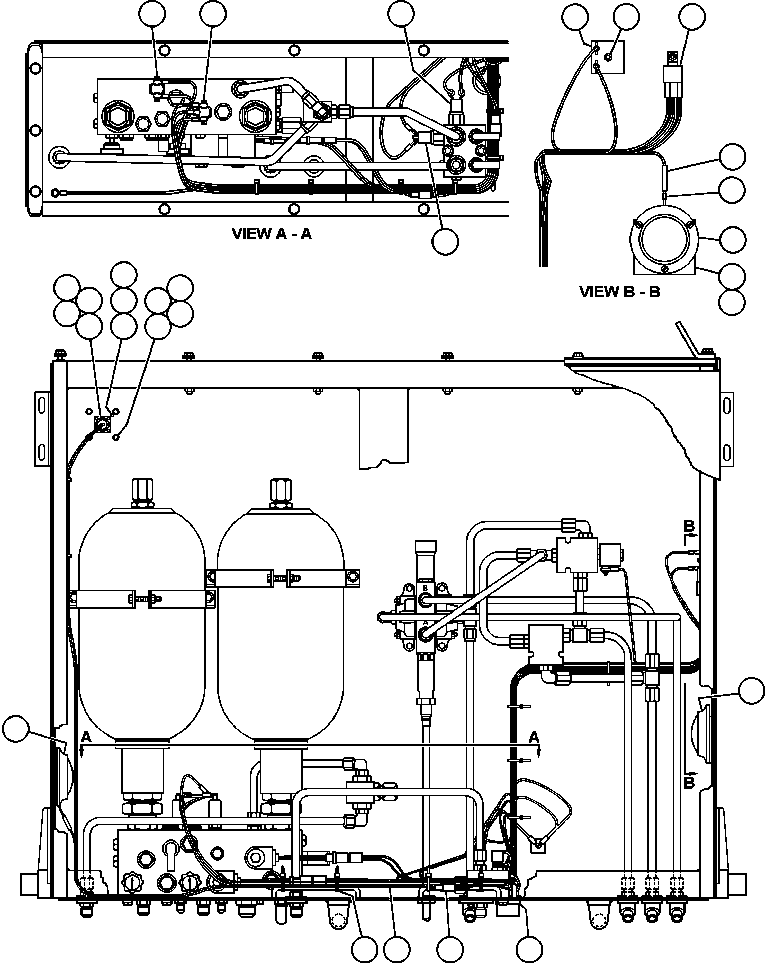 VIEW A - A

VIEW B - B

B

A

A

B