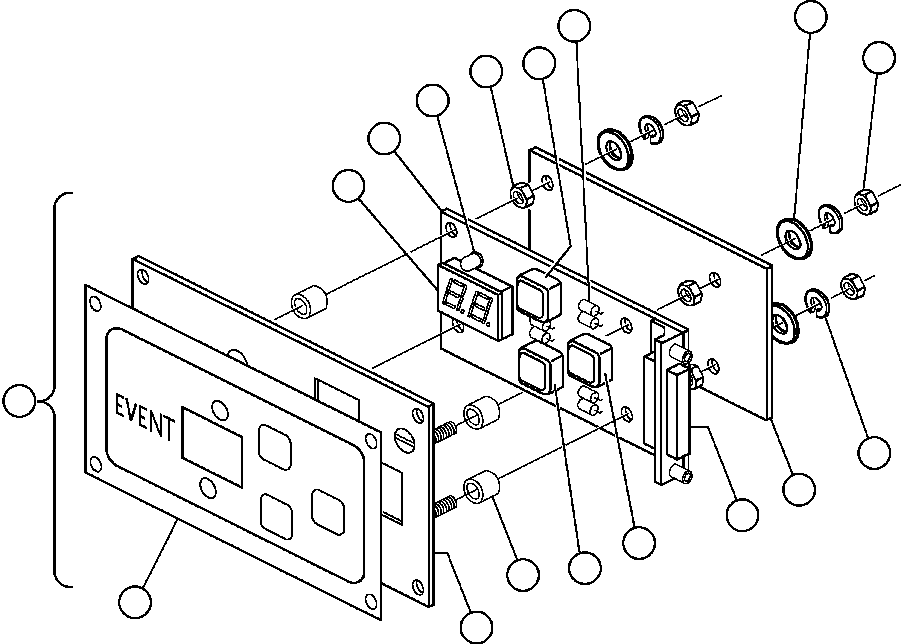 EVENT