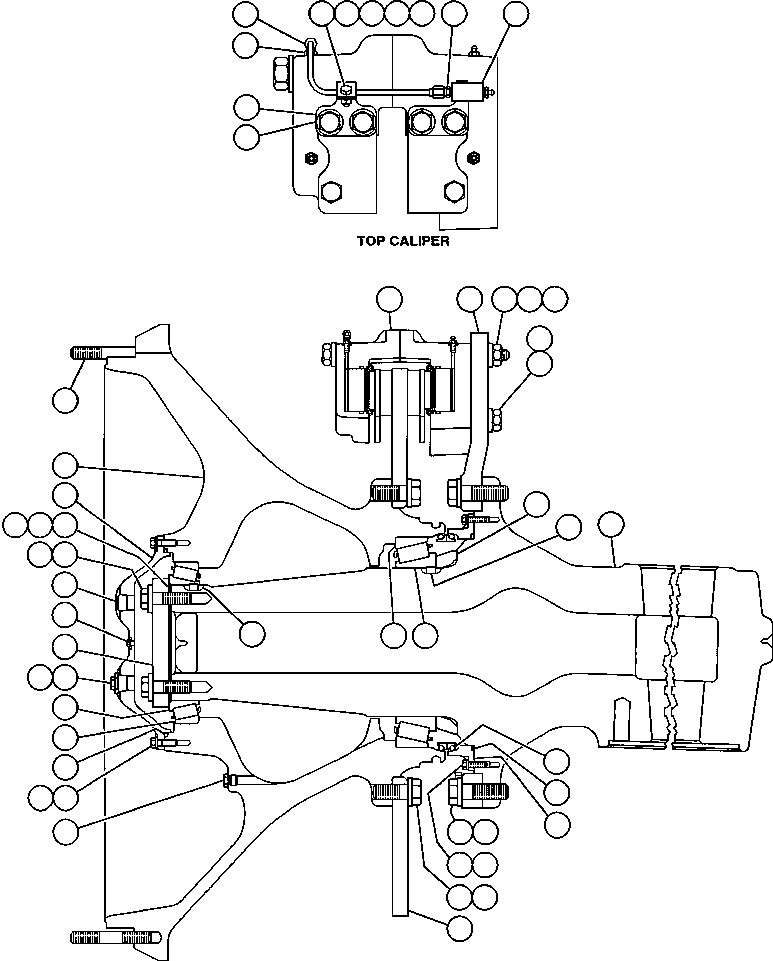 TOP CALIPER