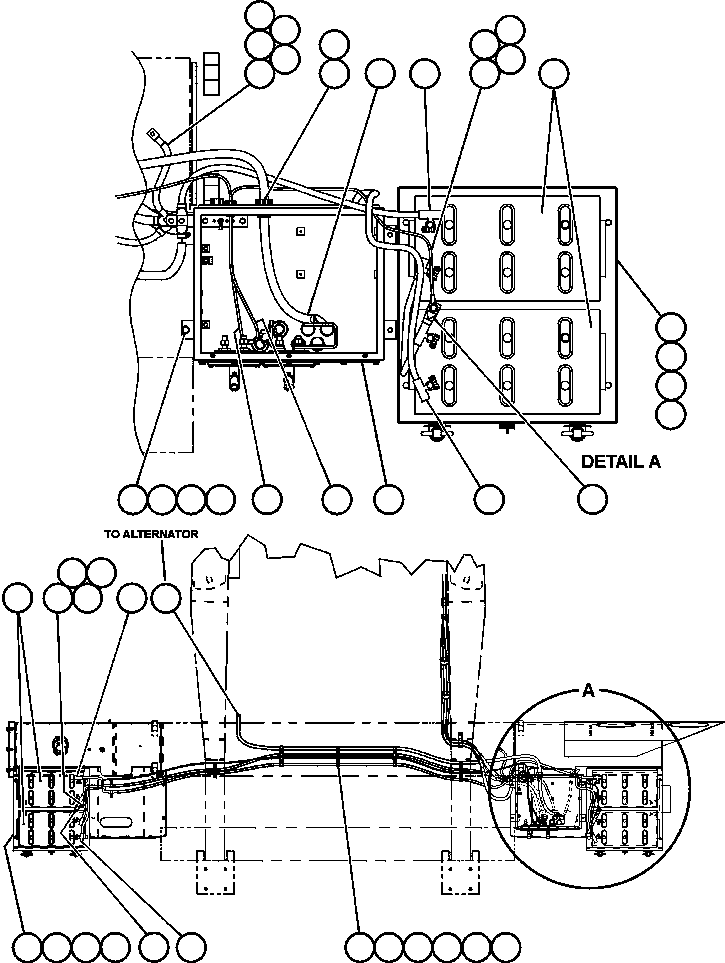 DETAIL A

TO ALTERNATOR

A