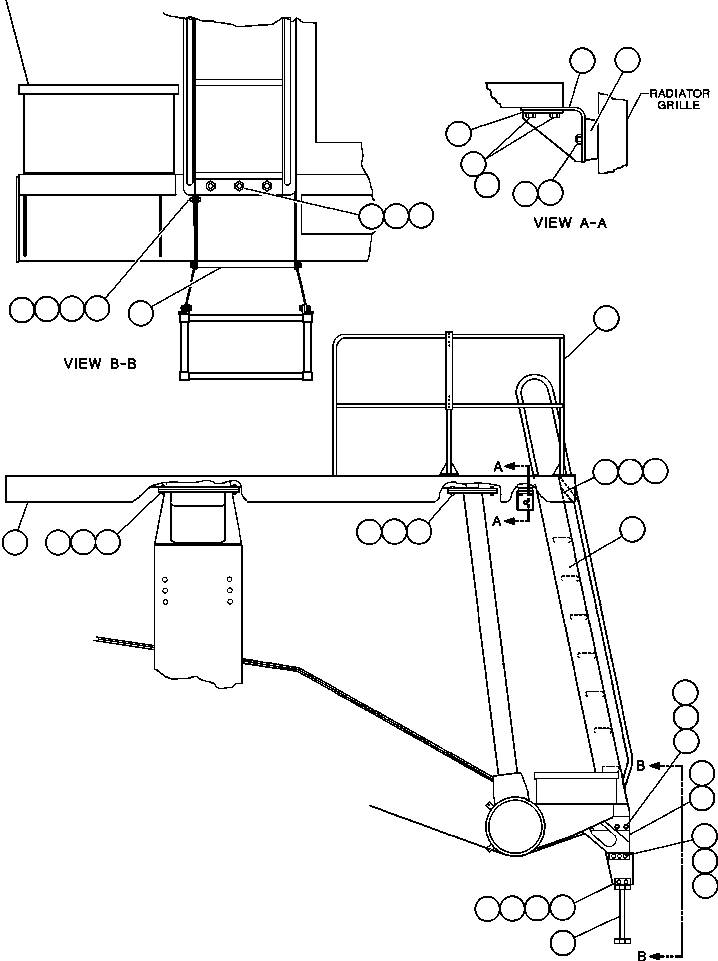 RADIATOR GRILLE

VIEW A-A

VIEW B-B

A

A

B

B