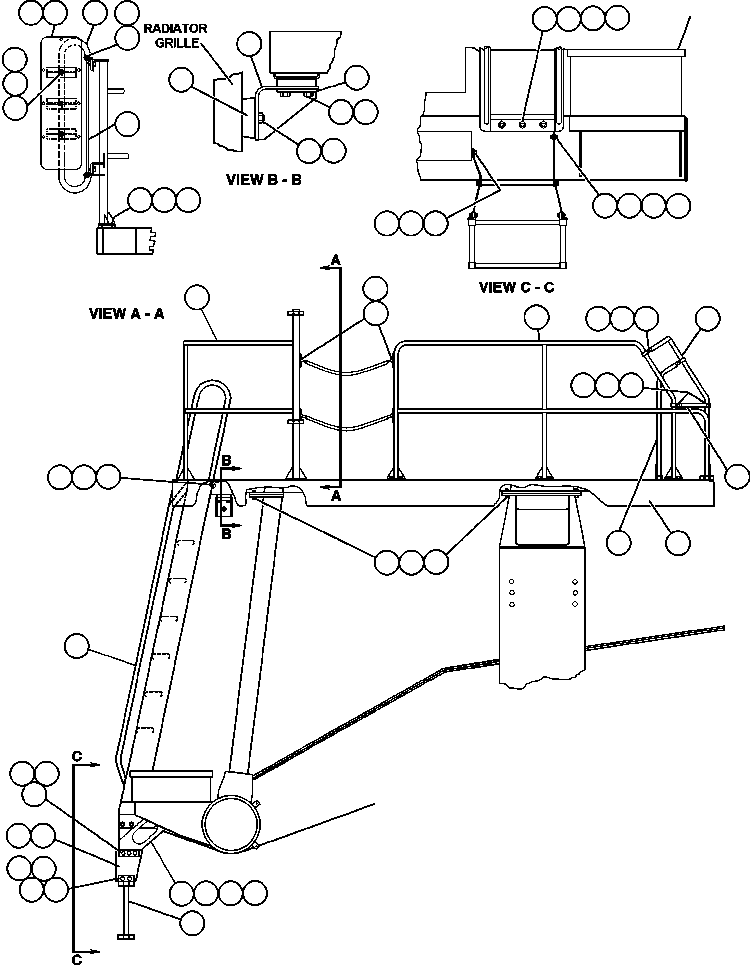 RADIATOR GRILLE

VIEW B - B

VIEW C - C

VIEW A - A

A

A

B

B

C

C