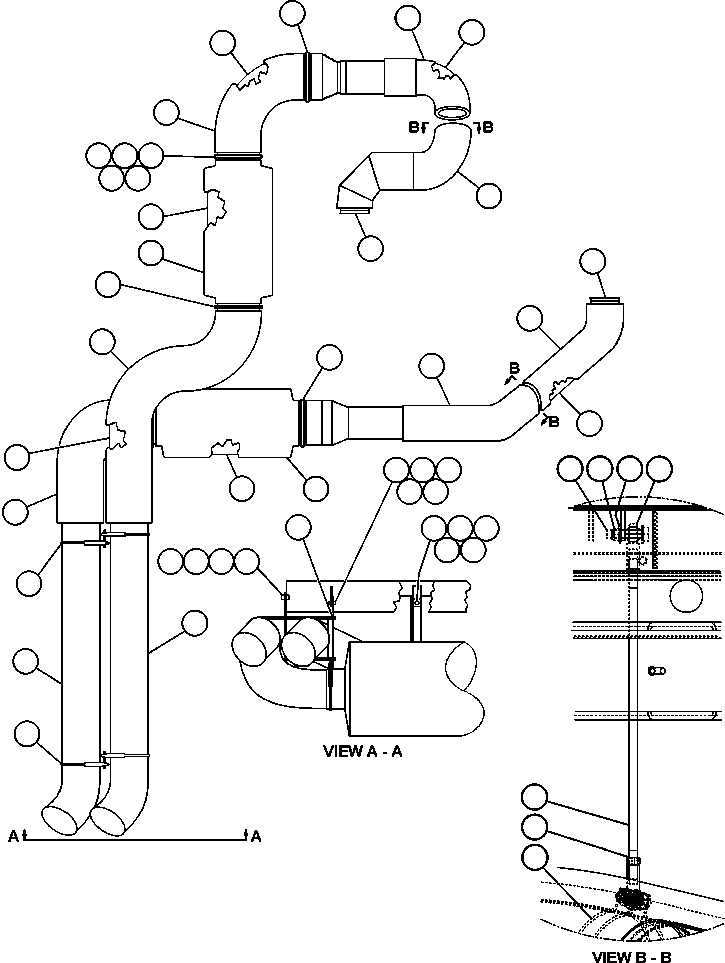 B
B
B
B
VIEW A - A
A
A
VIEW B - B