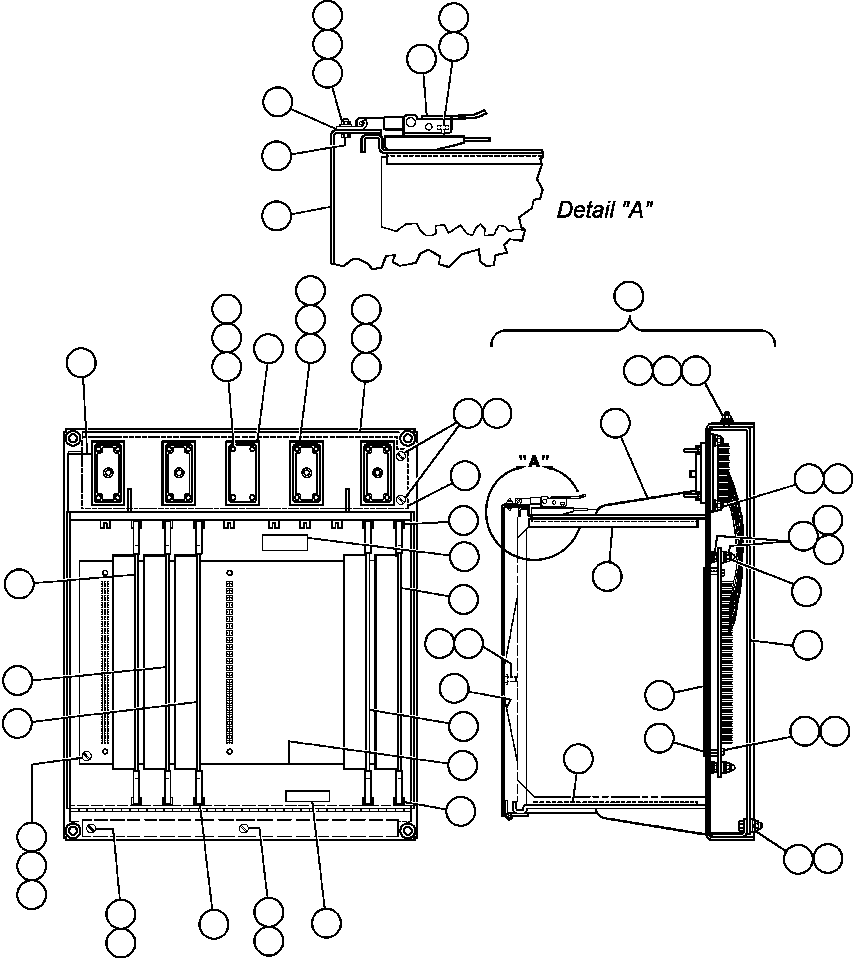 Detail "A"

"A"