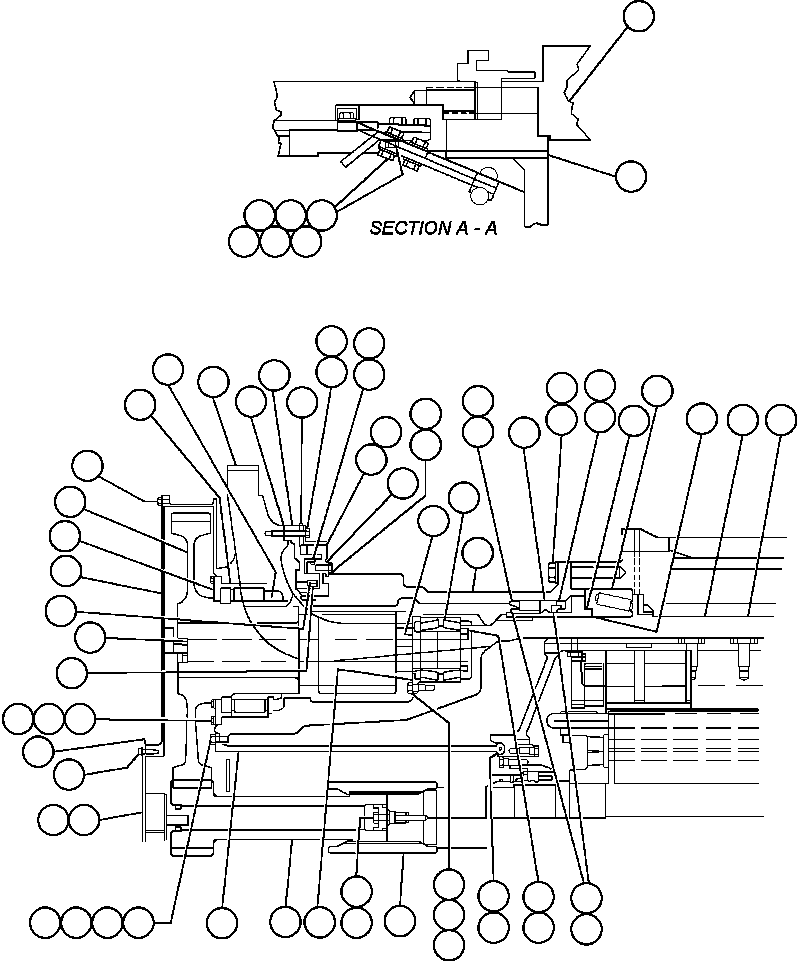 SECTION A - A