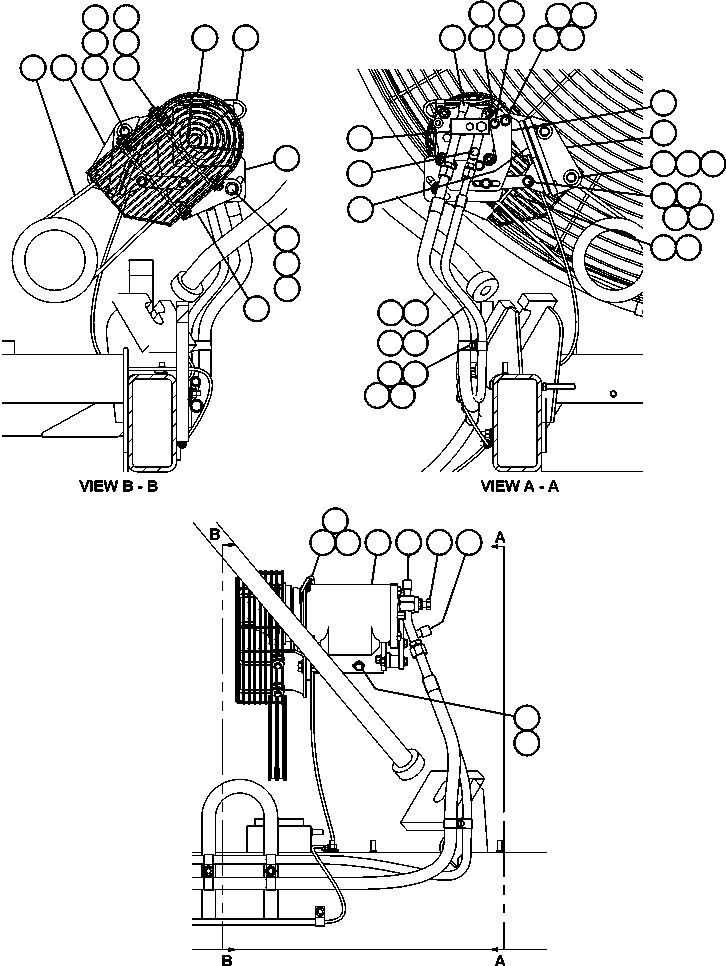 VIEW B - B

VIEW A - A

B

A

B

A