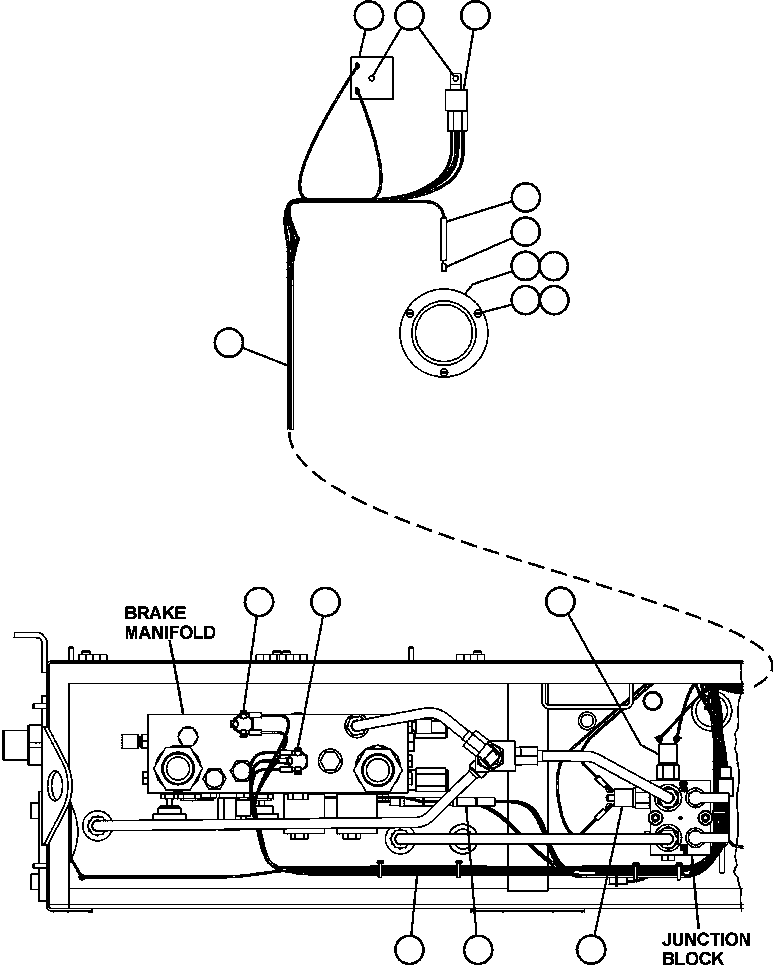 BRAKE MANIFOLD

JUNCTION BLOCK