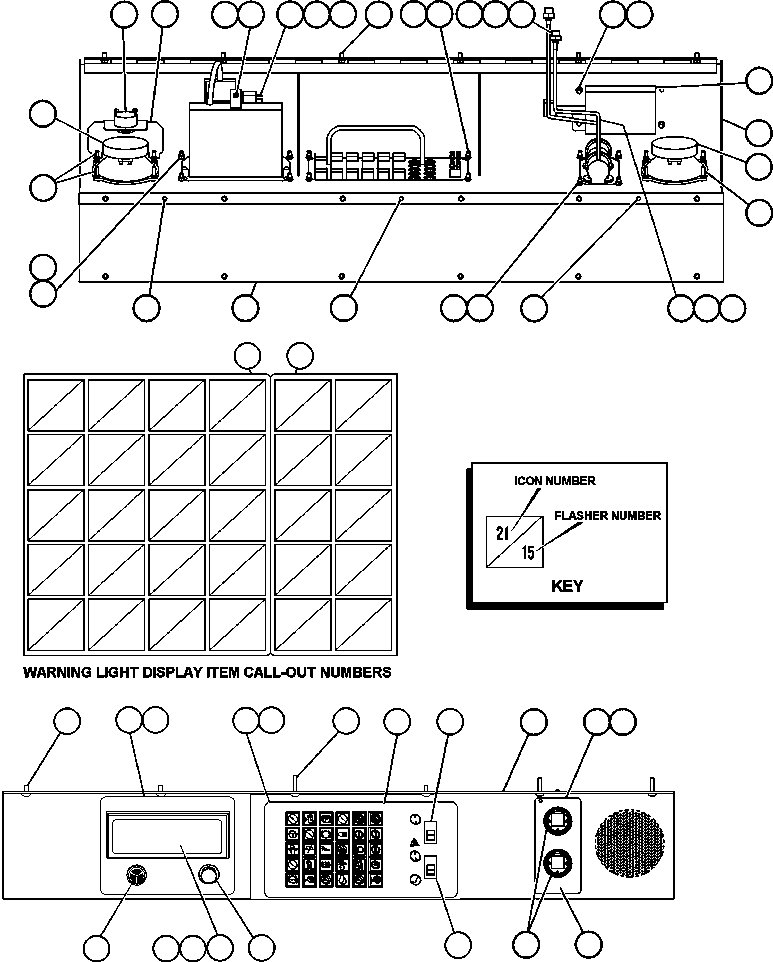 ICON NUMBER
FLASHER NUMBER
21
15
KEY

WARNING LIGHT DISPLAY ITEM CALL-OUT NUMBERS