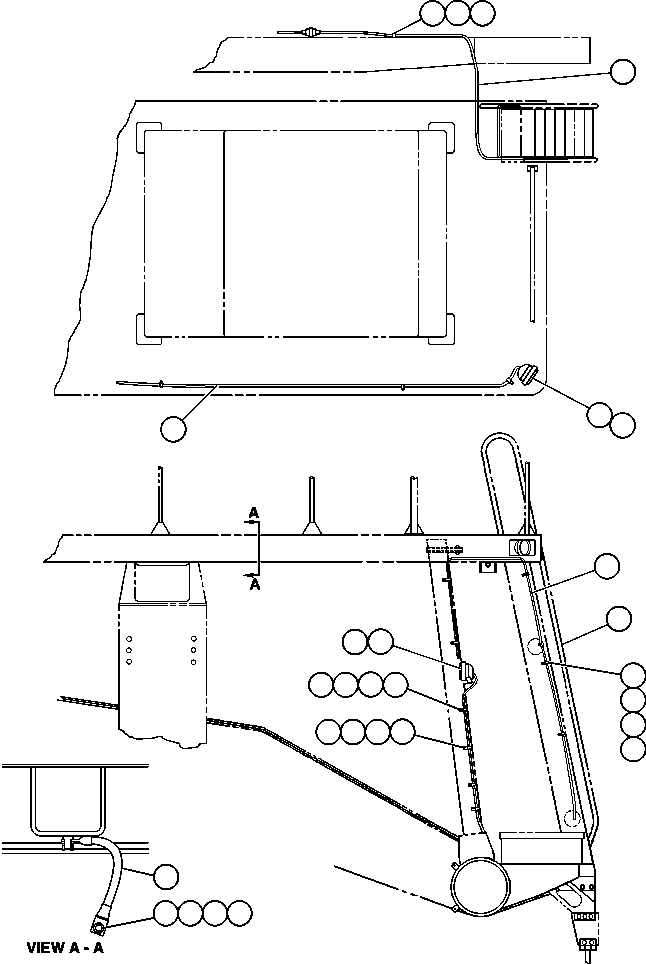 A

A

VIEW A - A