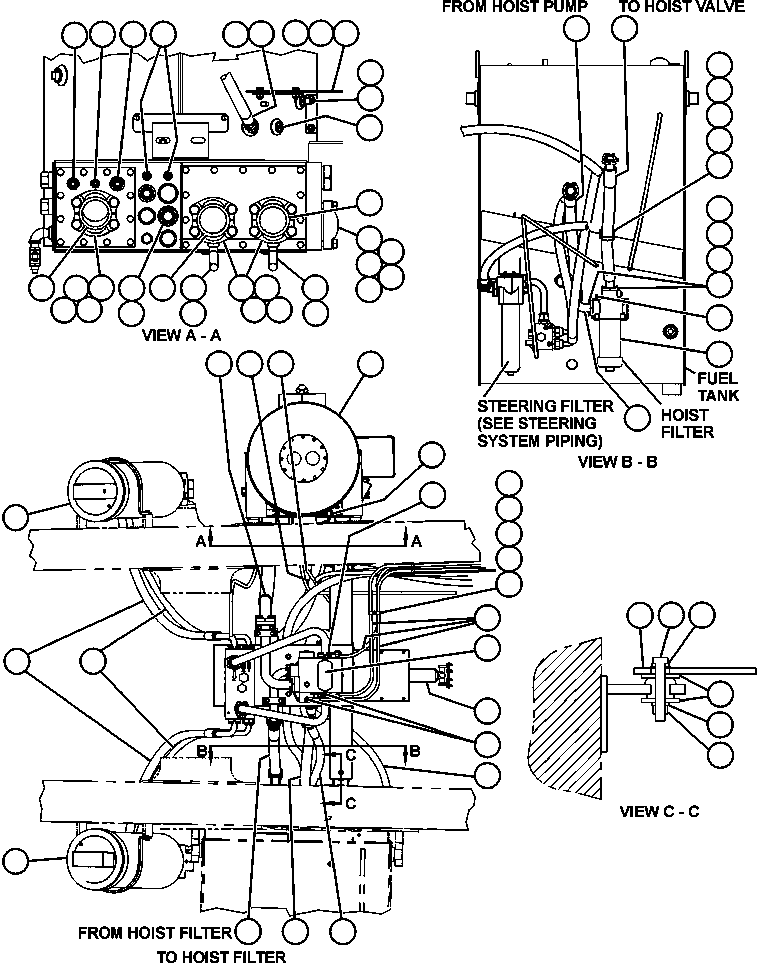 FROM HOIST PUMP
TO HOIST VALVE

VIEW A - A

FUEL TANK

STEERING FILTER (SEE STEERING SYSTEM PIPING)

HOIST FILTER

VIEW B - B

A
A

B
B
C
C

VIEW C - C

FROM HOIST FILTER
TO HOIST FILTER