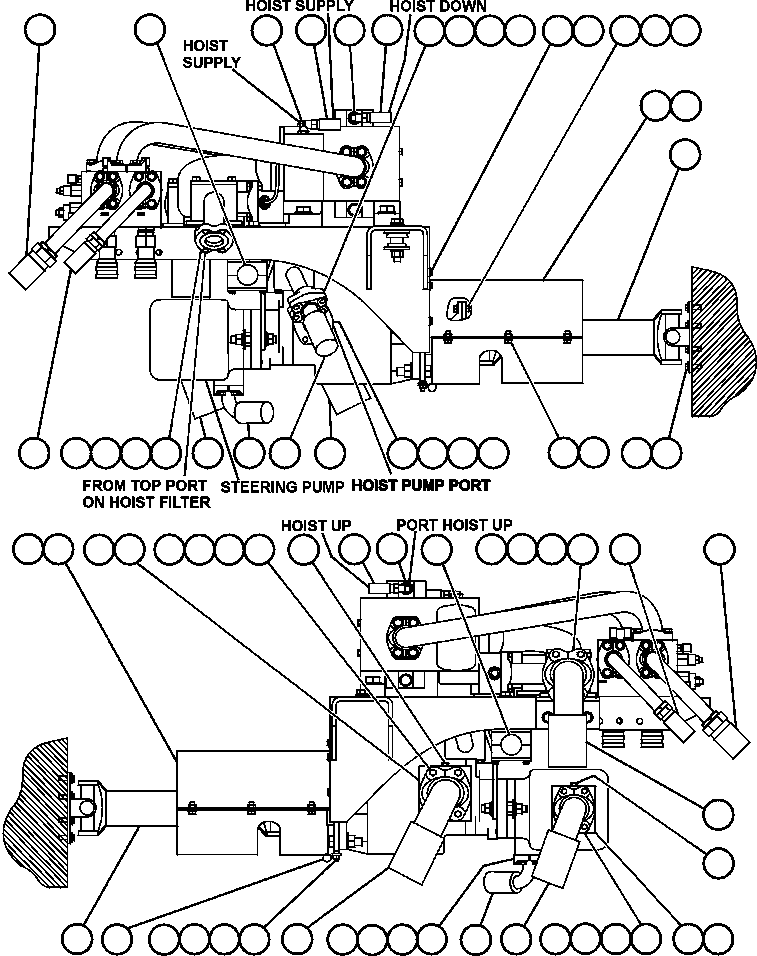 HOIST SUPPLY
HOIST DOWN
HOIST SUPPLY
FROM TOP PORT ON HOIST FILTER
STEERING PUMP
HOIST PUMP PORT
HOIST UP
PORT HOIST UP