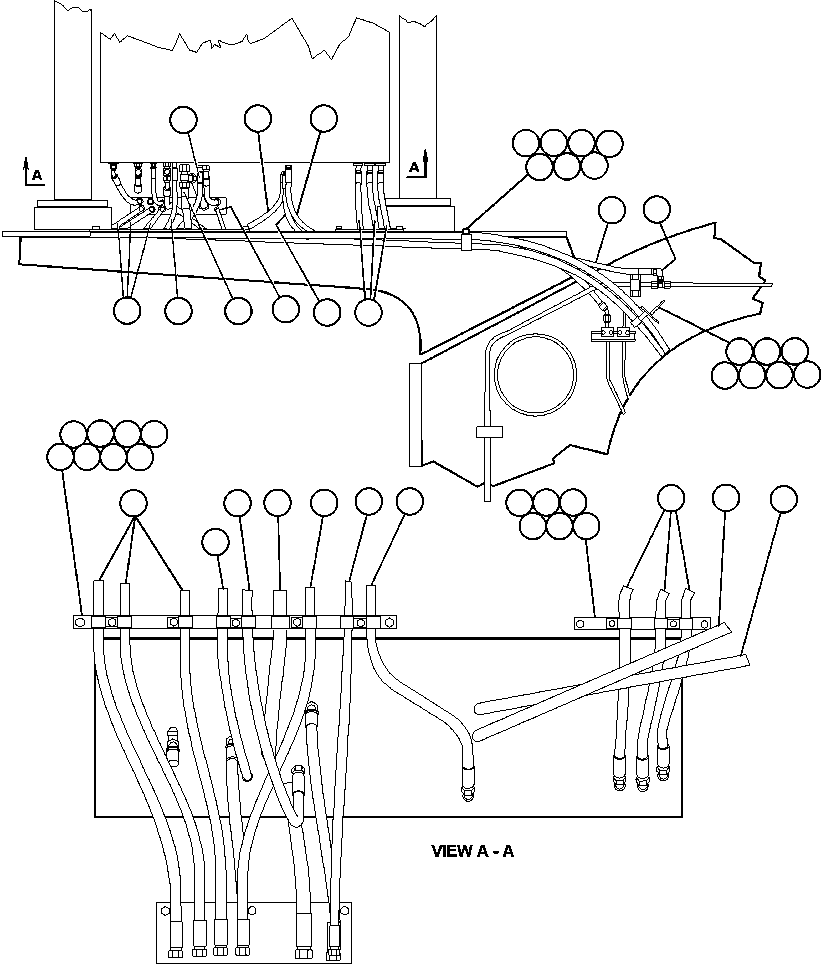 A

A

VIEW A - A