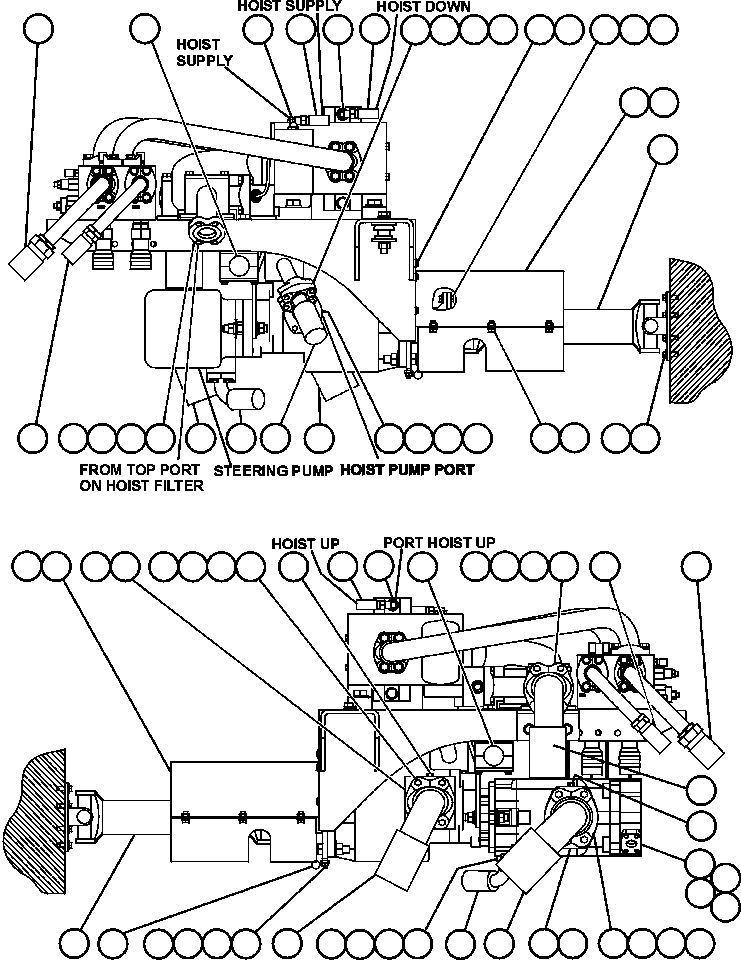 HOIST SUPPLY
HOIST DOWN
HOIST SUPPLY
FROM TOP PORT ON HOIST FILTER
STEERING PUMP
HOIST PUMP PORT
HOIST UP
PORT HOIST UP