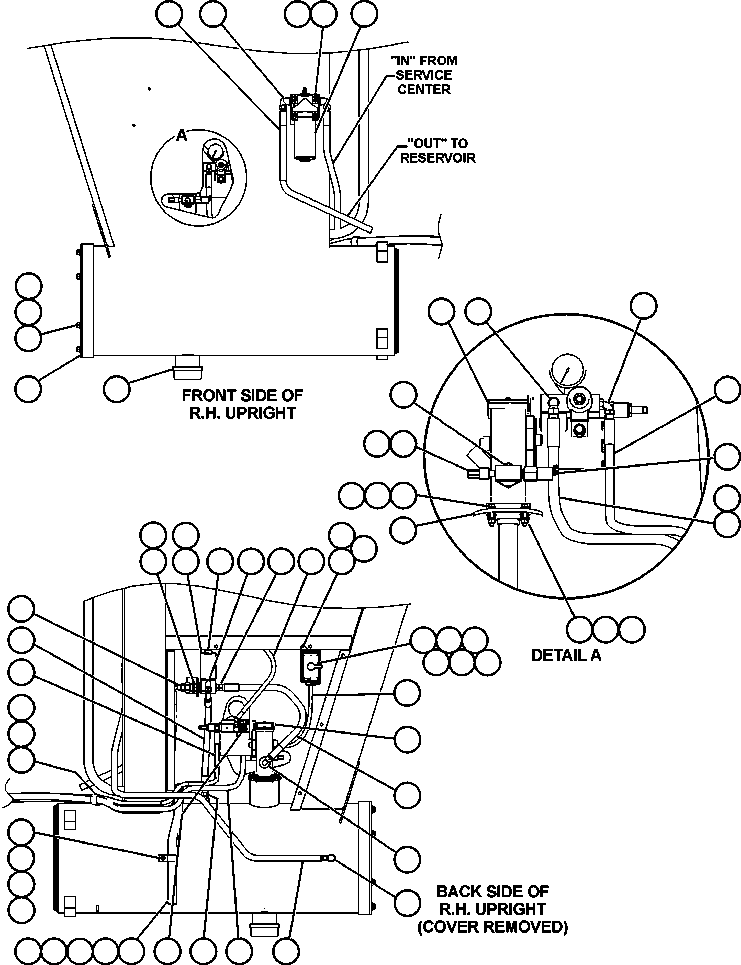 "IN" FROM SERVICE CENTER

"OUT" TO RESERVOIR

A

FRONT SIDE OF R.H. UPRIGHT

DETAIL A

BACK SIDE OF R.H. UPRIGHT (COVER REMOVED)