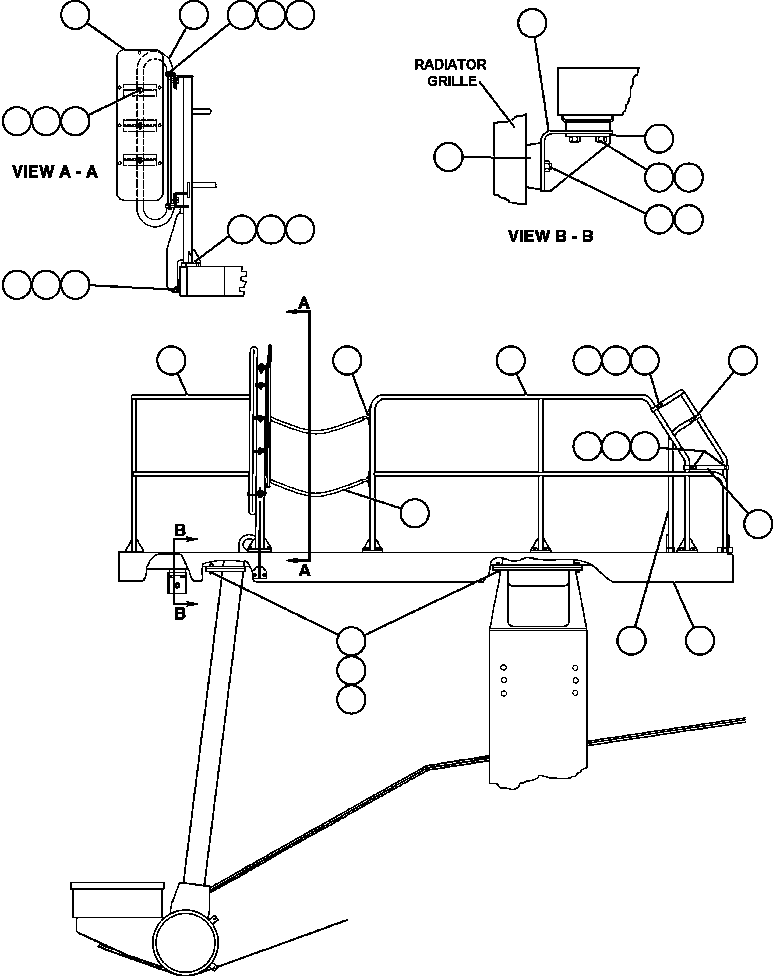 VIEW A - A

RADIATOR GRILLE

VIEW B - B

A

A

B

B