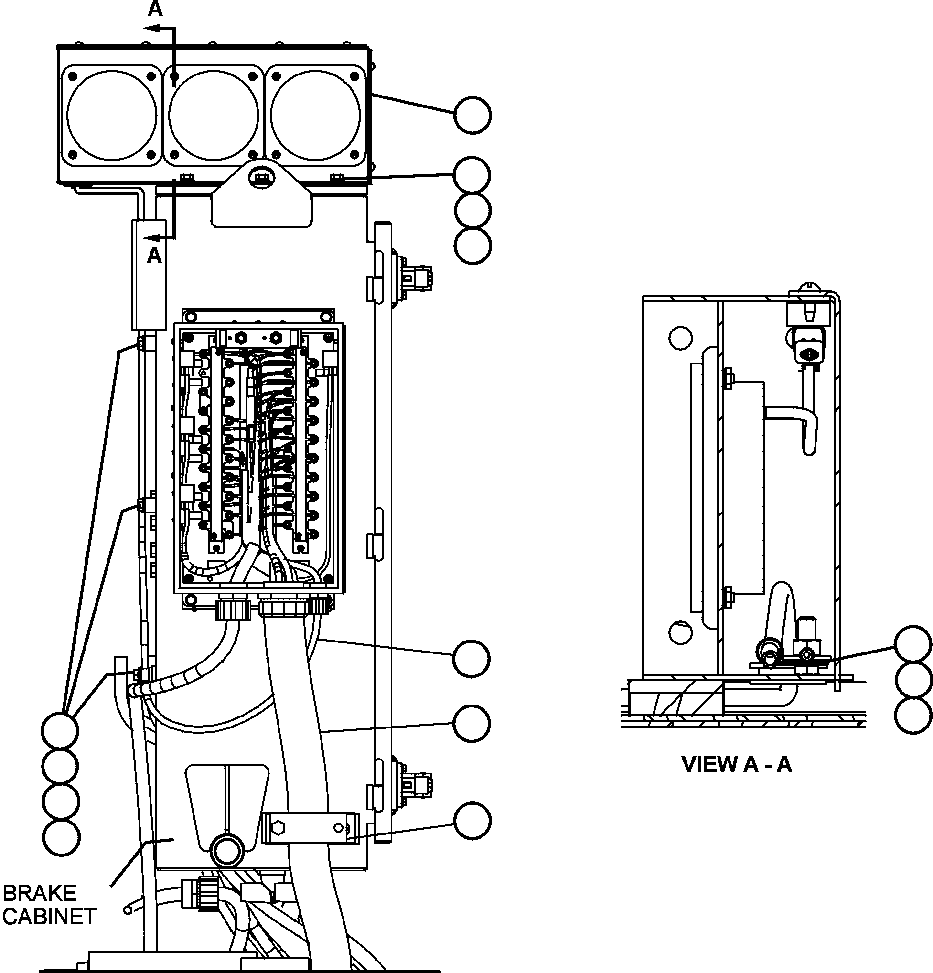 A

A

VIEW A - A

BRAKE CABINET