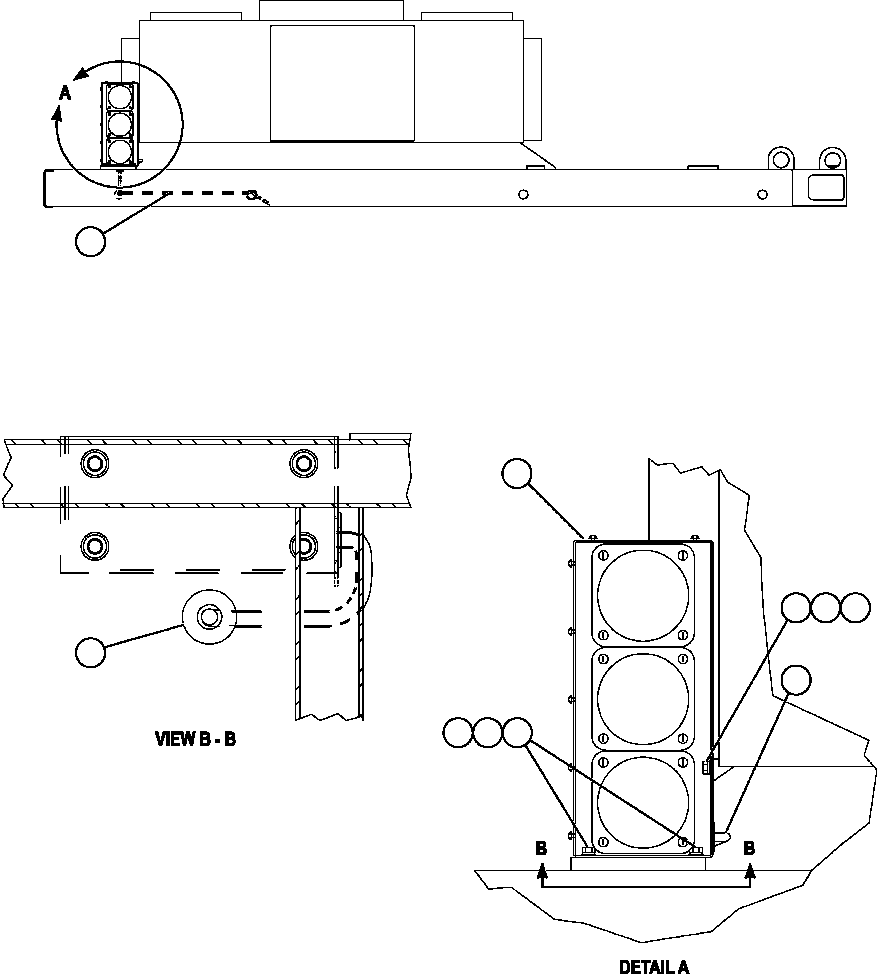 A

VIEW B - B

B

B

DETAIL A