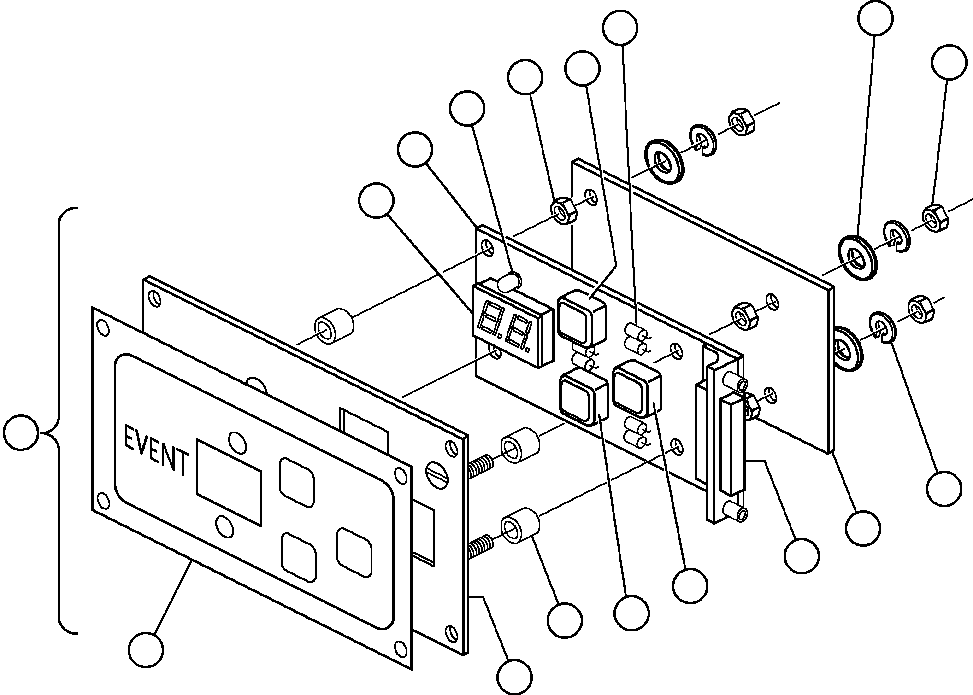 EVENT