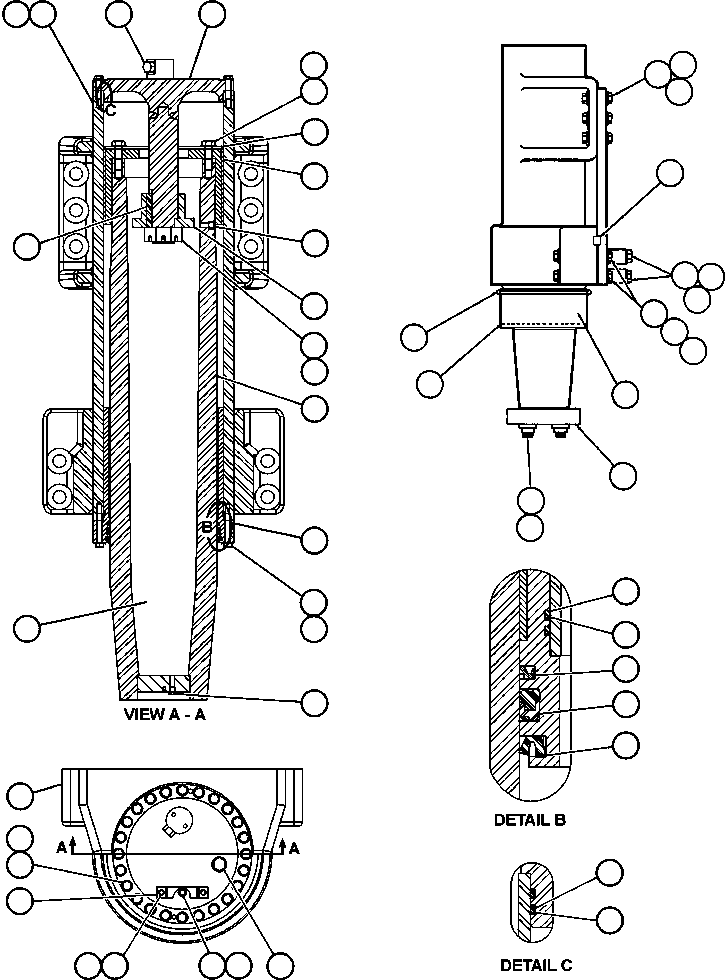 C

B

VIEW A - A

A

A

DETAIL B

DETAIL C