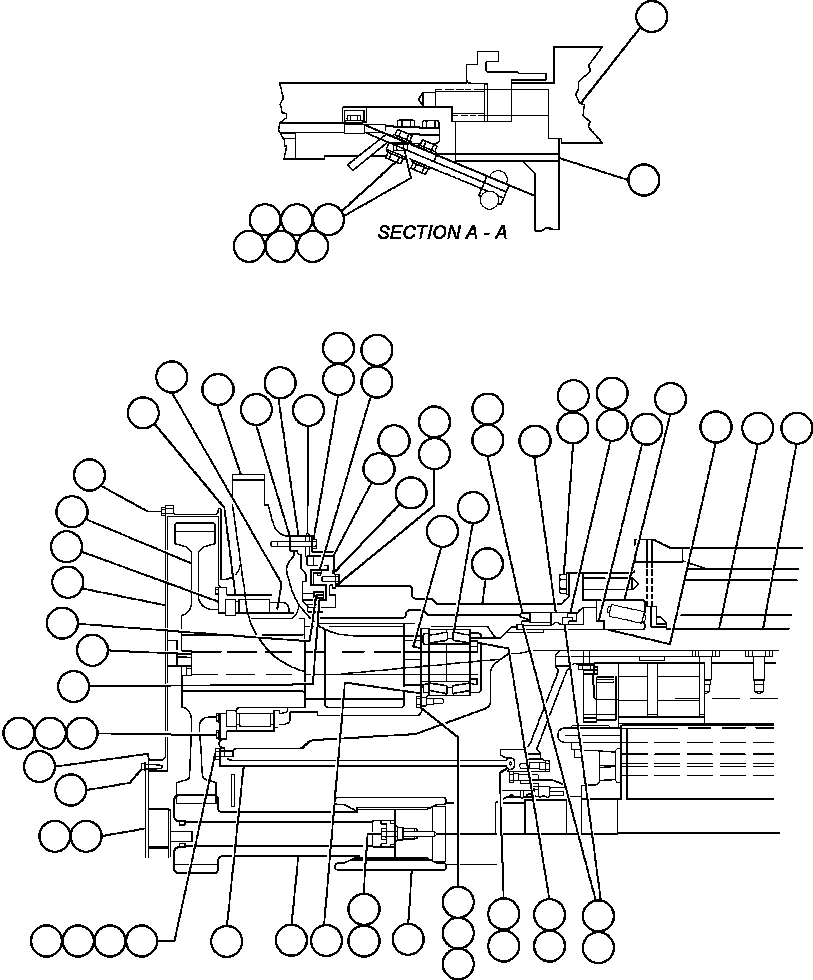 SECTION A - A