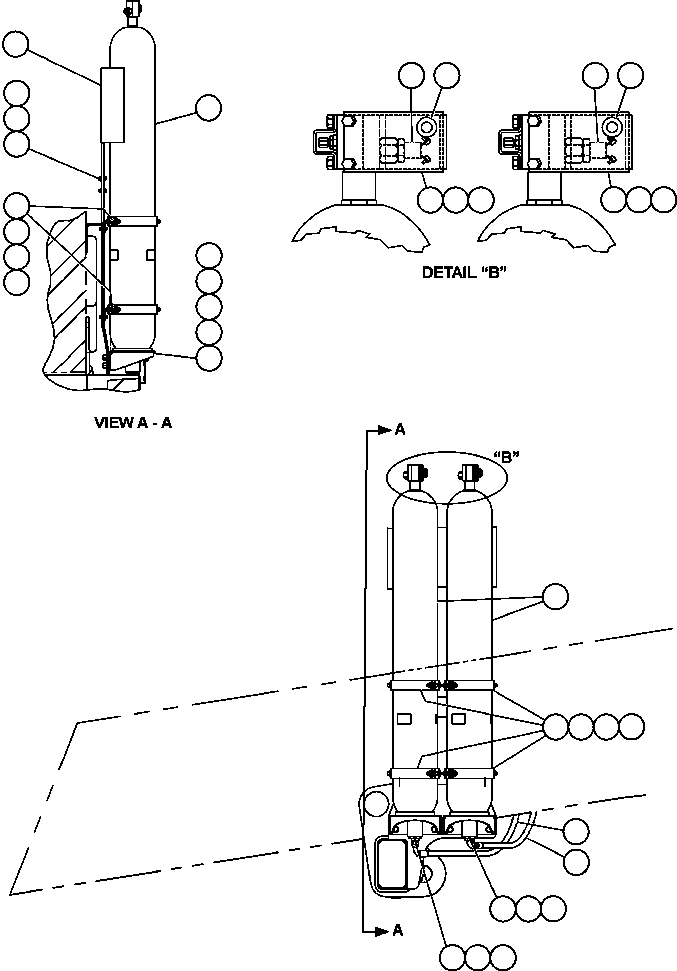 DETAIL "B"

VIEW A - A

A

"B"

A