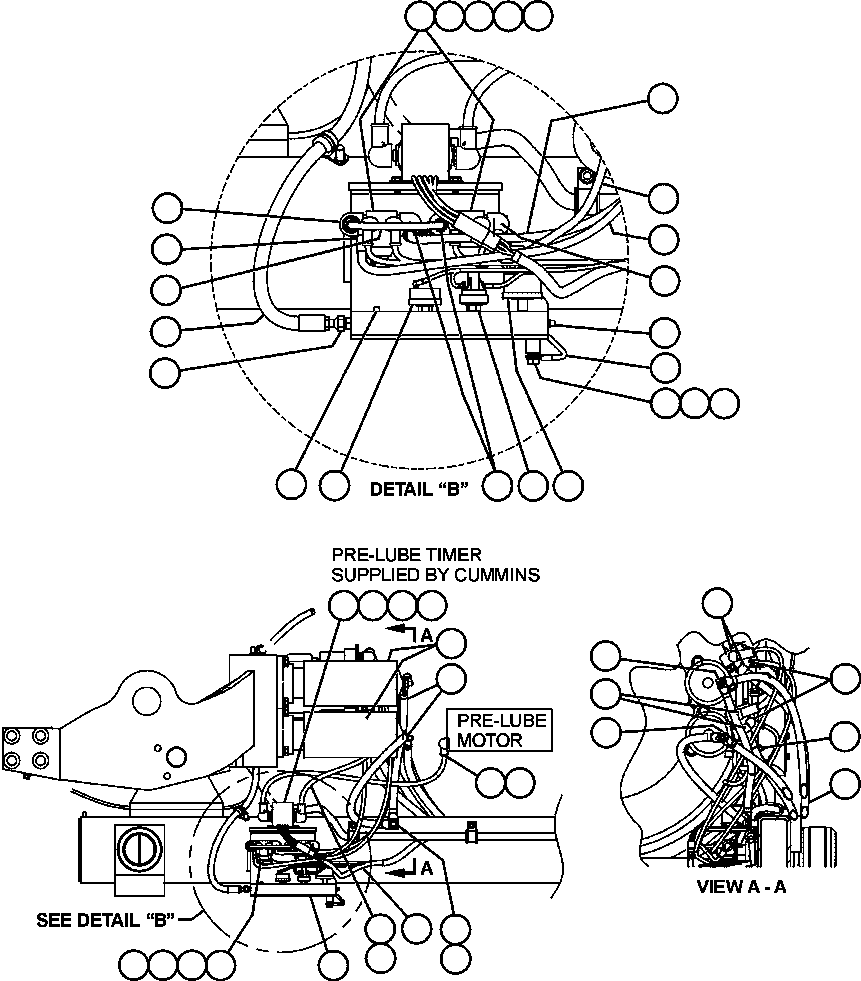 DETAIL "B"

PRE-LUBE TIMER SUPPLIED BY CUMMINS

A

PRE-LUBE MOTOR

A

SEE DETAIL "B"

VIEW A - A