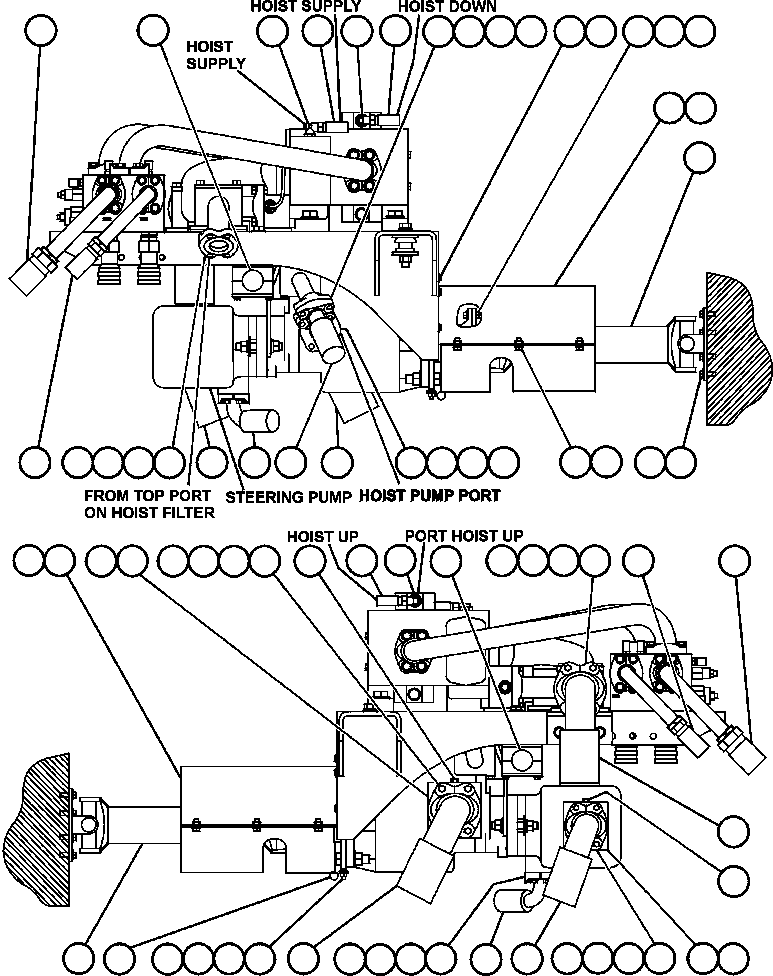 HOIST SUPPLY
HOIST DOWN
HOIST SUPPLY
FROM TOP PORT ON HOIST FILTER
STEERING PUMP
HOIST PUMP PORT
HOIST UP
PORT HOIST UP