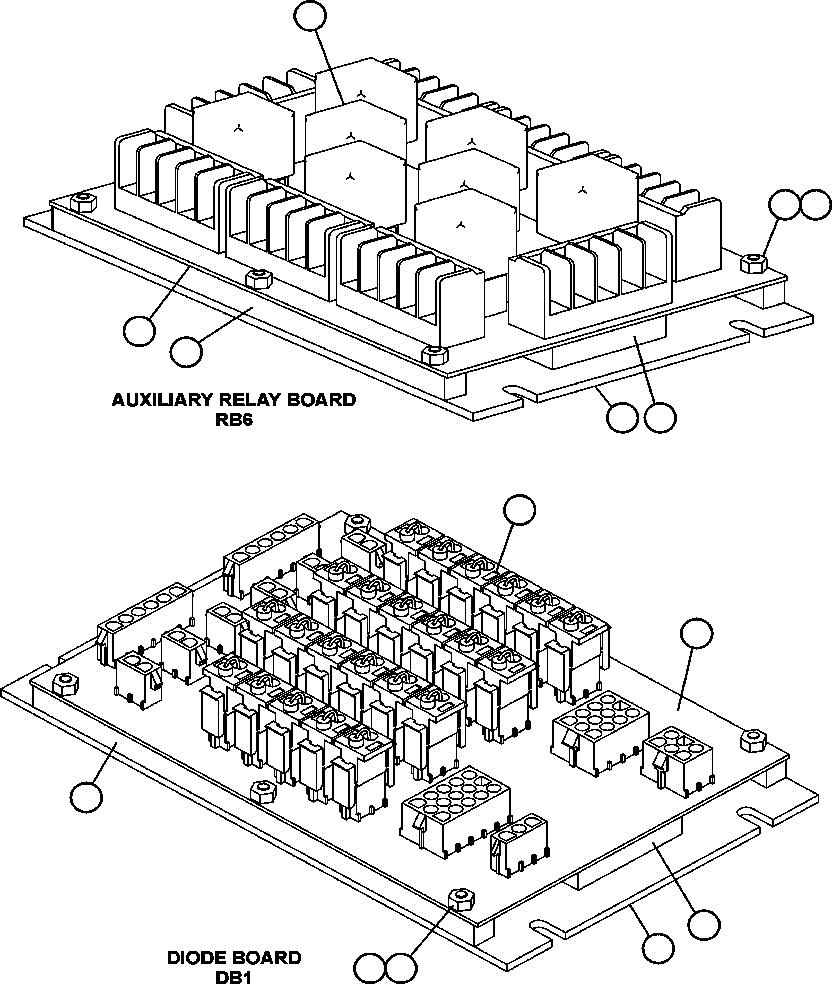 AUXILIARY RELAY BOARD
RB6

DIODE BOARD
DB1